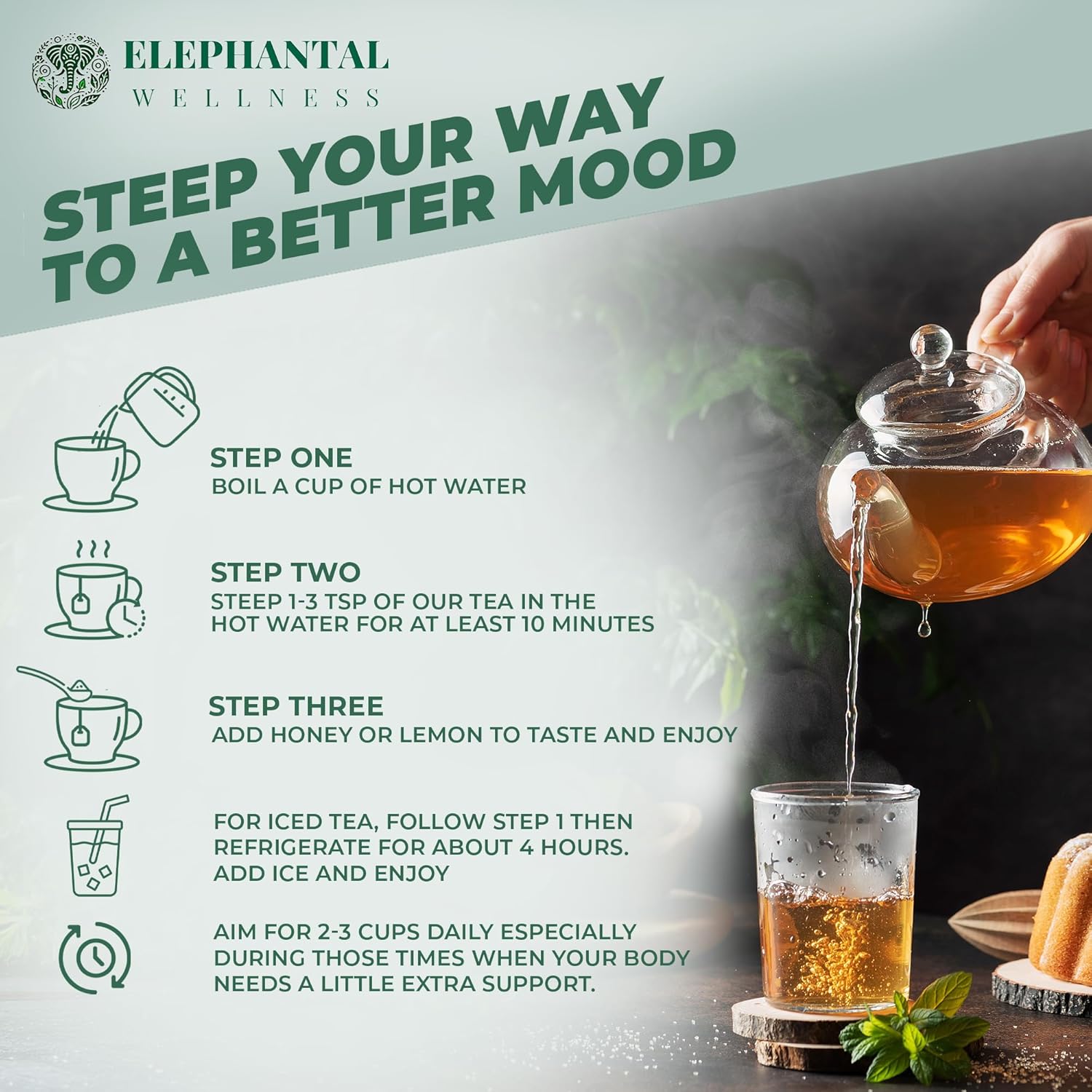 ELEPHANTAL
WELLNESS

STEEP YOUR WAY TO A BETTER MOOD

STEP ONE
BOIL A CUP OF HOT WATER

STEP TWO
STEEP 1-3 TSP OF OUR TEA IN THE HOT WATER FOR AT LEAST 10 MINUTES

STEP THREE
ADD HONEY OR LEMON TO TASTE AND ENJOY

FOR ICED TEA, FOLLOW STEP 1 THEN REFRIGERATE FOR ABOUT 4 HOURS. ADD ICE AND ENJOY

AIM FOR 2-3 CUPS DAILY ESPECIALLY DURING THOSE TIMES WHEN YOUR BODY NEEDS A LITTLE EXTRA SUPPORT.