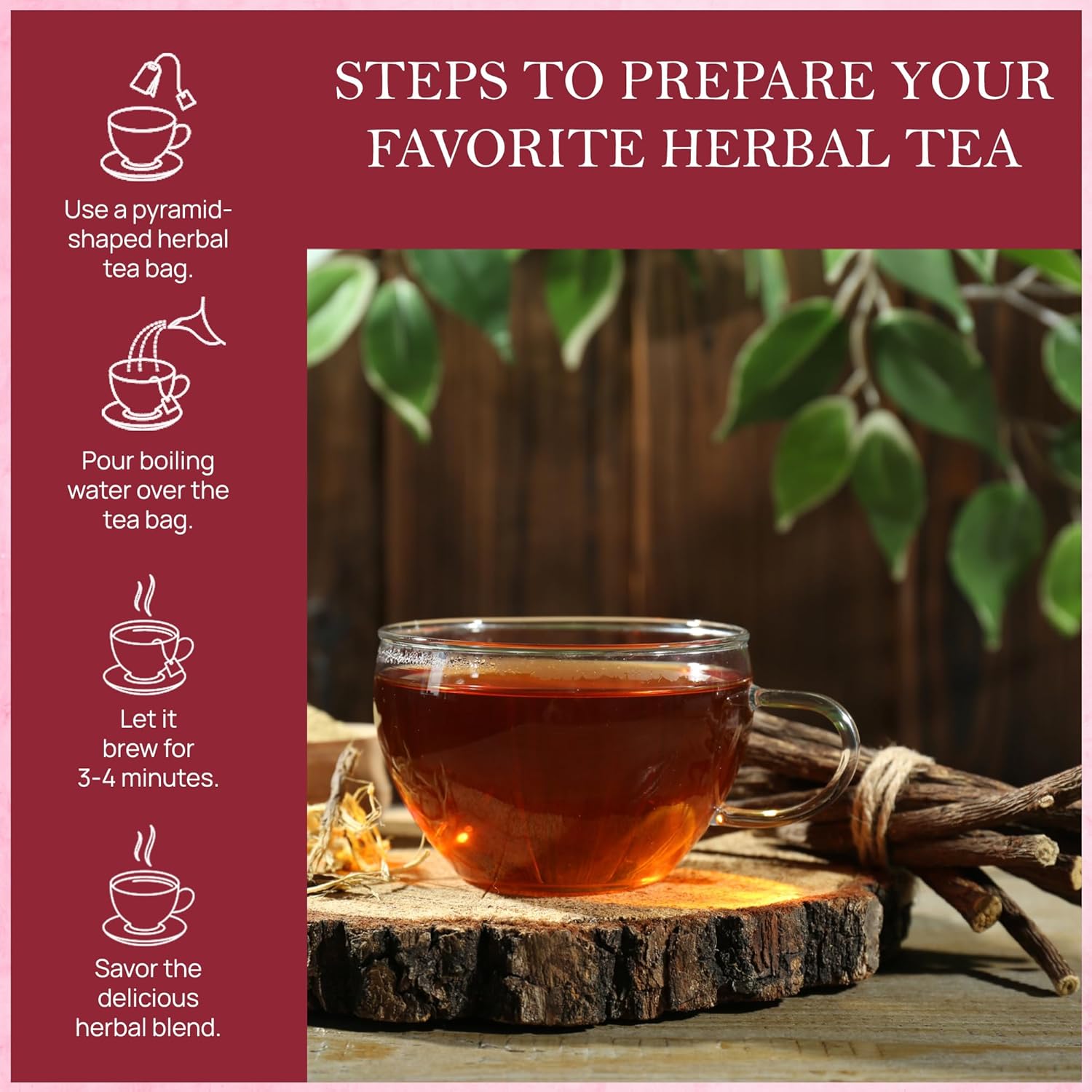 STEPS TO PREPARE YOUR FAVORITE HERBAL TEA

Use a pyramid-shaped herbal tea bag.

Pour boiling water over the tea bag.

Let it brew for 3-4 minutes.

Savor the delicious herbal blend.