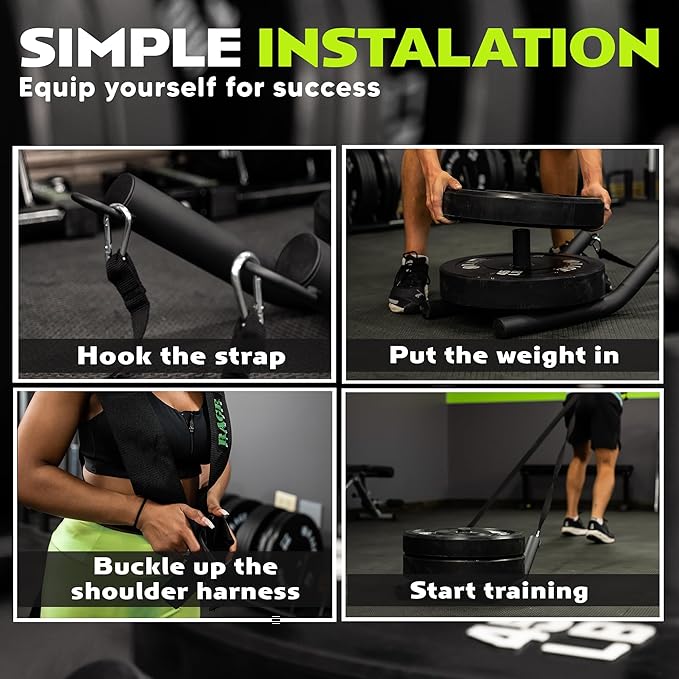 SIMPLE INSTALATION
Equip yourself for success

Hook the strap

Put the weight in

RAGE

Buckle up the shoulder harness

Start training