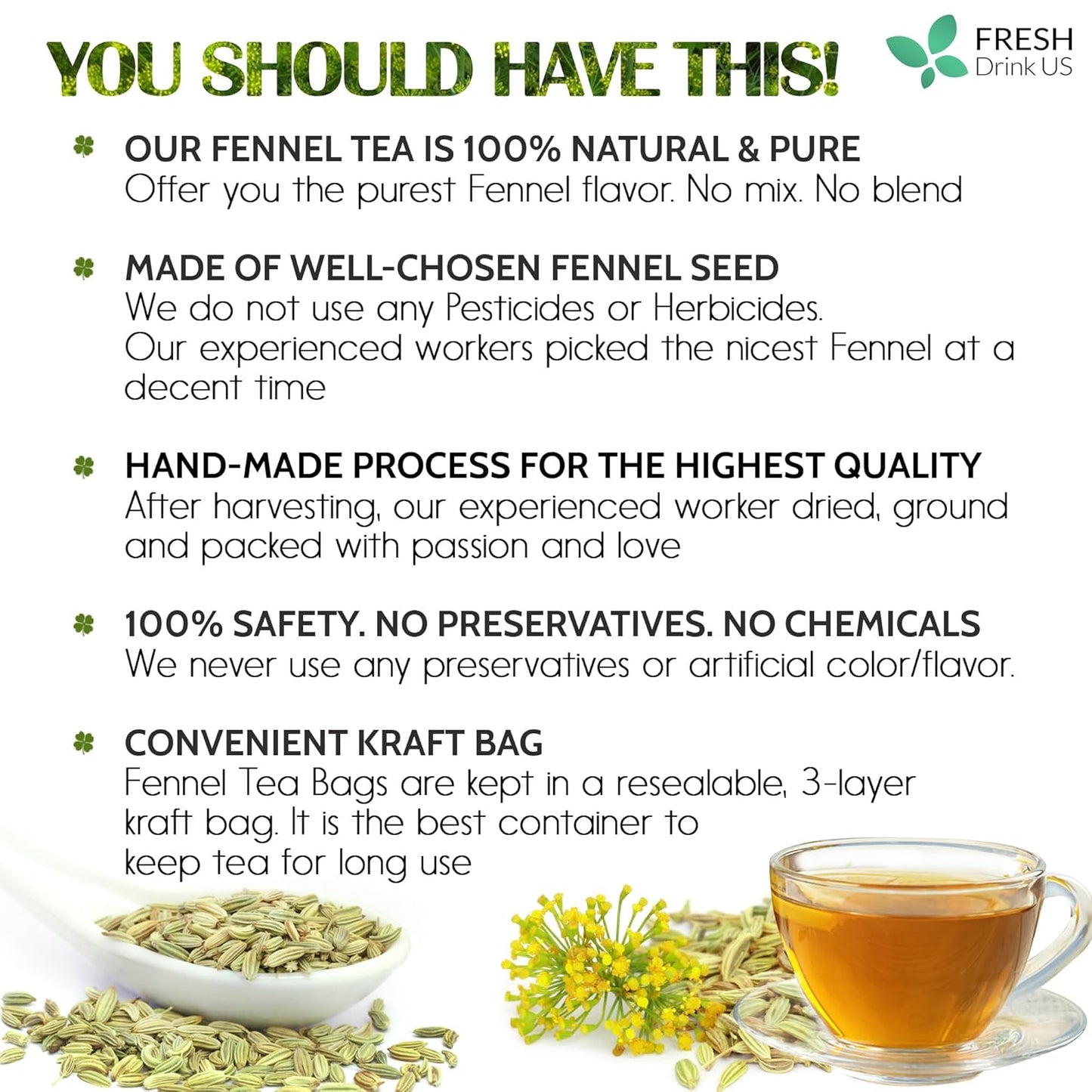 YOU SHOULD HAVE THIS!

FRESH
Drink US

OUR FENNEL TEA IS 100% NATURAL & PURE
Offer you the purest Fennel flavor. No mix. No blend

MADE OF WELL-CHOSEN FENNEL SEED
We do not use any Pesticides or Herbicides.
Our experienced workers picked the nicest Fennel at a decent time

HAND-MADE PROCESS FOR THE HIGHEST QUALITY
After harvesting, our experienced worker dried, ground and packed with passion and love

100% SAFETY. NO PRESERVATIVES. NO CHEMICALS
We never use any preservatives or artificial color/flavor.

CONVENIENT KRAFT BAG
Fennel Tea Bags are kept in a resealable, 3-layer kraft bag. It is the best container to keep tea for long use