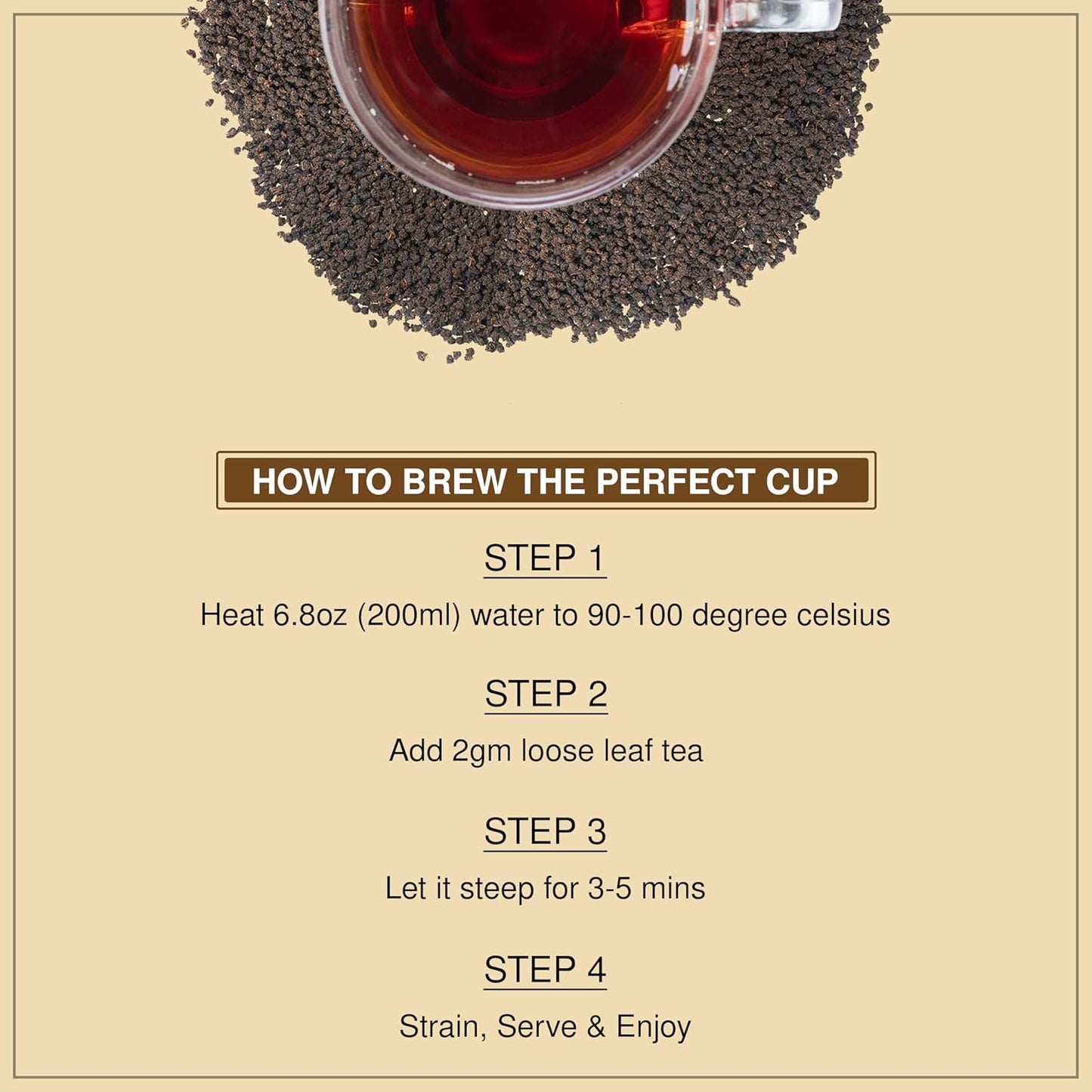 HOW TO BREW THE PERFECT CUP

STEP 1

Heat 6.8oz (200ml) water to 90-100 degree celsius

STEP 2

Add 2gm loose leaf tea

STEP 3

Let it steep for 3-5 mins

STEP 4

Strain, Serve & Enjoy