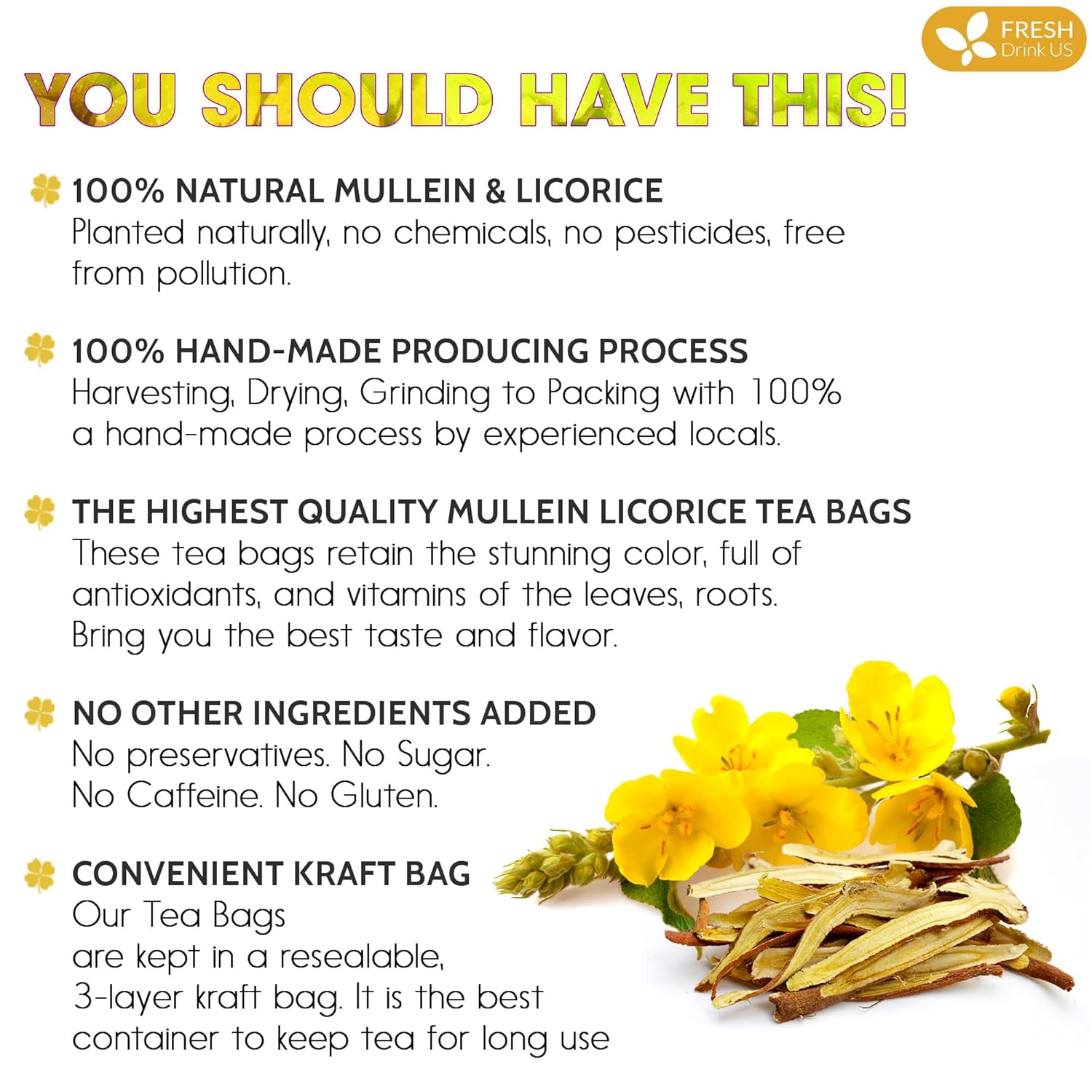 FRESH Drink US

YOU SHOULD HAVE THIS!

100% NATURAL MULLEIN & LICORICE
Planted naturally, no chemicals, no pesticides, free from pollution.

100% HAND-MADE PRODUCING PROCESS
Harvesting, Drying, Grinding to Packing with 100% a hand-made process by experienced locals.

THE HIGHEST QUALITY MULLEIN LICORICE TEA BAGS
These tea bags retain the stunning color, full of antioxidants, and vitamins of the leaves, roots. Bring you the best taste and flavor.

NO OTHER INGREDIENTS ADDED
No preservatives. No Sugar. No Caffeine. No Gluten.

CONVENIENT KRAFT BAG
Our Tea Bags are kept in a resealable, 3-layer kraft bag. It is the best container to keep tea for long use