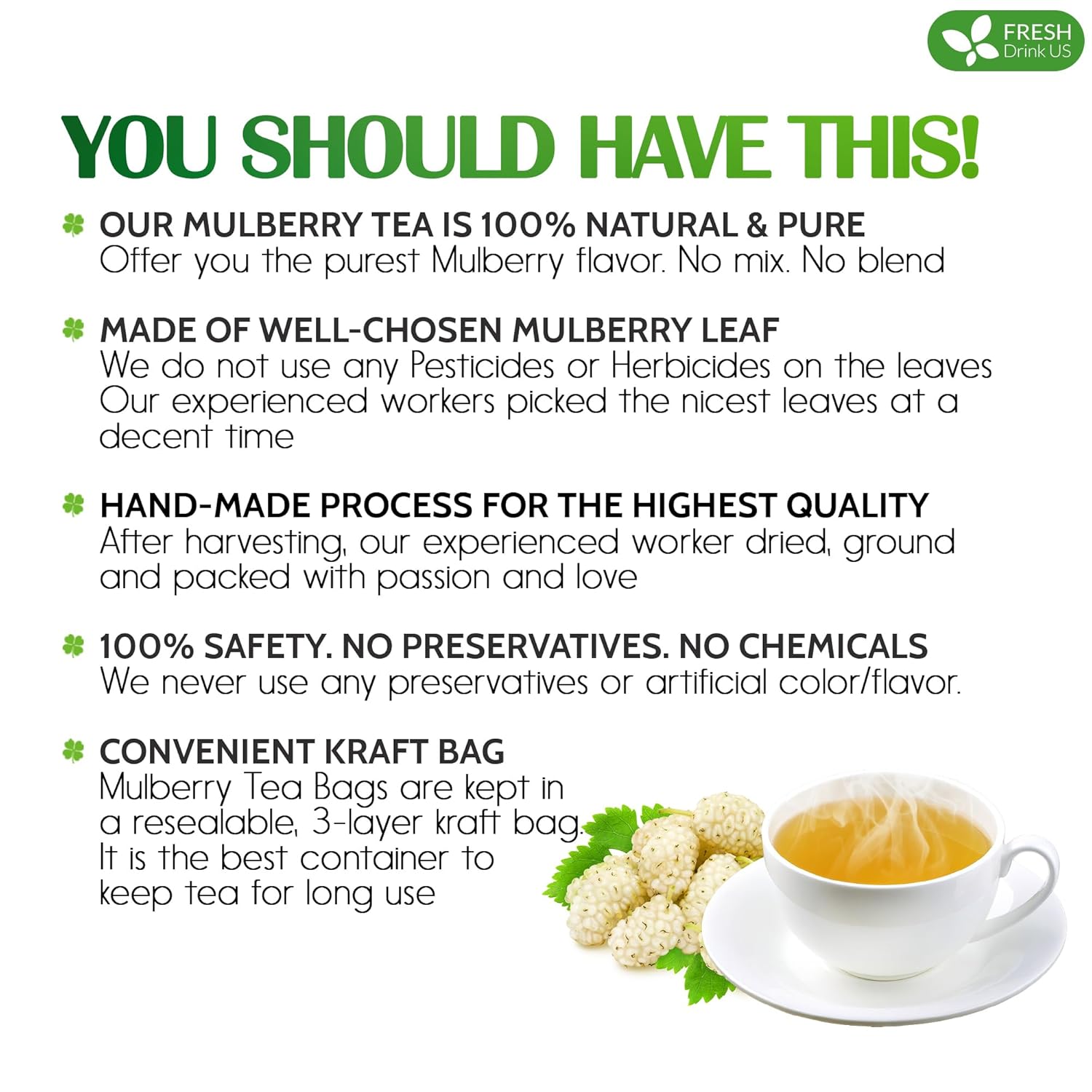 FRESH
Drink US

YOU SHOULD HAVE THIS!

OUR MULBERRY TEA IS 100% NATURAL & PURE
Offer you the purest Mulberry flavor. No mix. No blend

MADE OF WELL-CHOSEN MULBERRY LEAF
We do not use any Pesticides or Herbicides on the leaves
Our experienced workers picked the nicest leaves at a decent time

HAND-MADE PROCESS FOR THE HIGHEST QUALITY
After harvesting, our experienced worker dried, ground and packed with passion and love

100% SAFETY. NO PRESERVATIVES. NO CHEMICALS
We never use any preservatives or artificial color/flavor.

CONVENIENT KRAFT BAG
Mulberry Tea Bags are kept in a resealable, 3-layer kraft bag. It is the best container to keep tea for long use