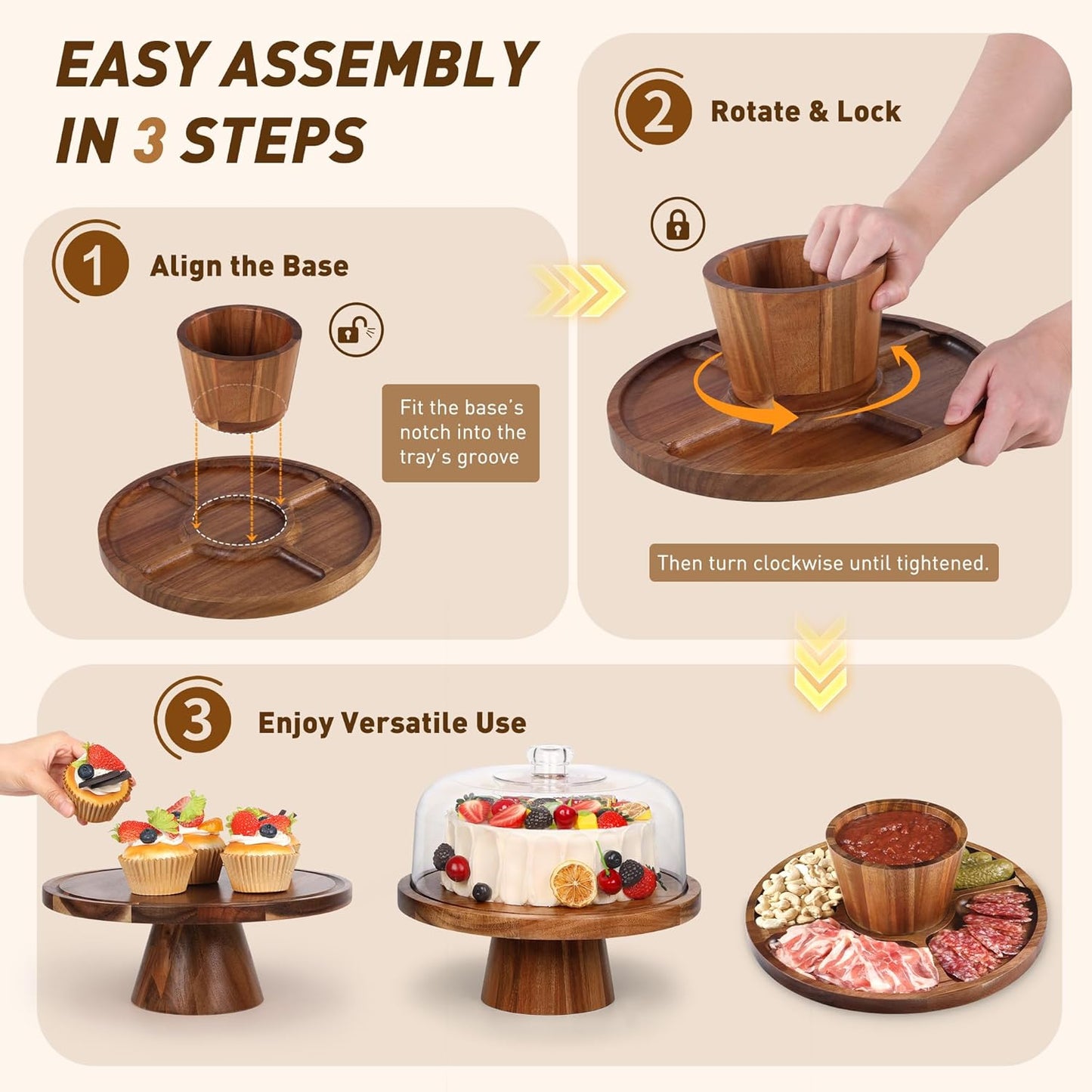 EASY ASSEMBLY IN 3 STEPS

1 Align the Base

Fit the base's notch into the tray's groove

2 Rotate & Lock

Then turn clockwise until tightened.

3 Enjoy Versatile Use