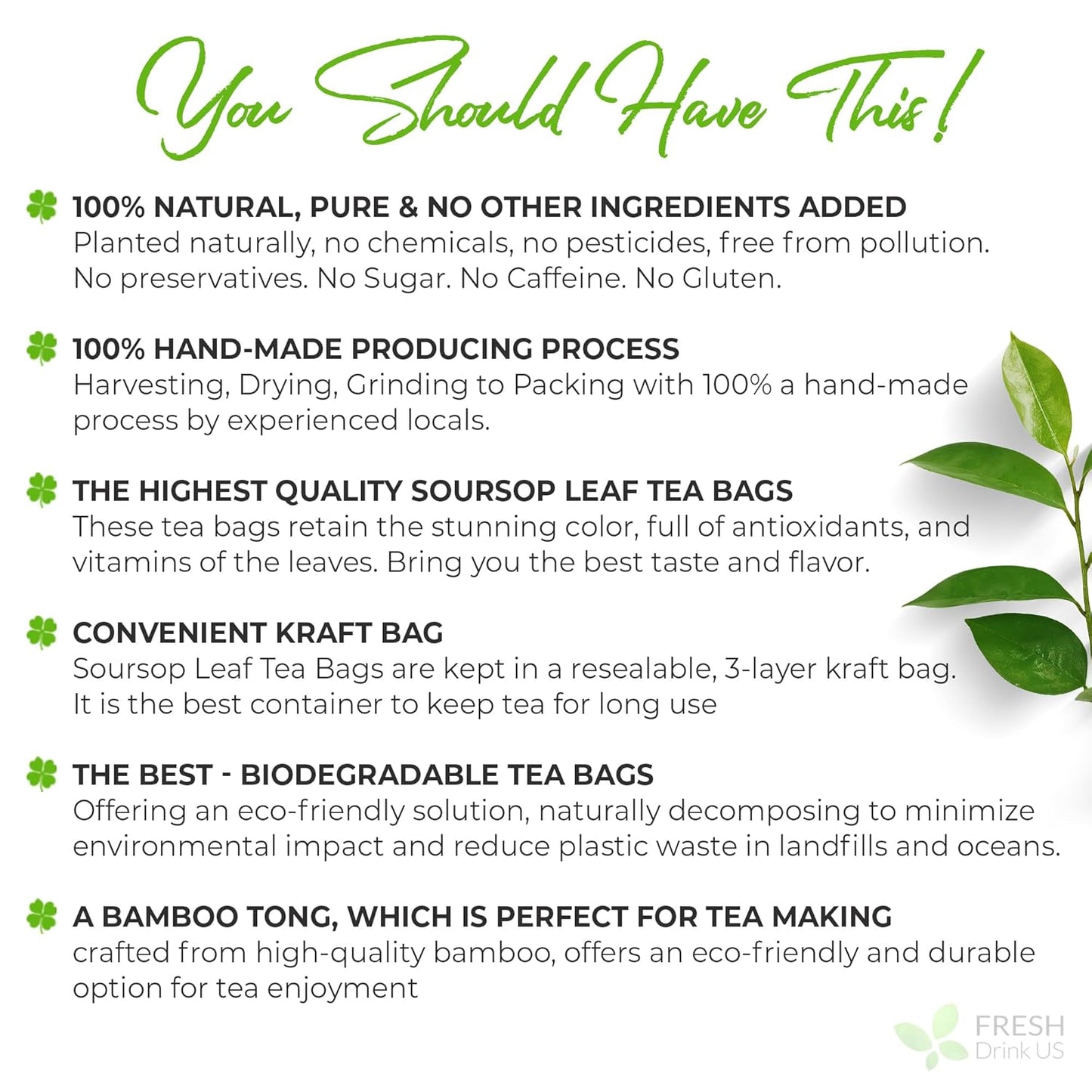 You Should Have This!

100% NATURAL, PURE & NO OTHER INGREDIENTS ADDED
Planted naturally, no chemicals, no pesticides, free from pollution. No preservatives. No Sugar. No Caffeine. No Gluten.

100% HAND-MADE PRODUCING PROCESS
Harvesting, Drying, Grinding to Packing with 100% a hand-made process by experienced locals.

THE HIGHEST QUALITY SOURSOP LEAF TEA BAGS
These tea bags retain the stunning color, full of antioxidants, and vitamins of the leaves. Bring you the best taste and flavor.

CONVENIENT KRAFT BAG
Soursop Leaf Tea Bags are kept in a resealable, 3-layer kraft bag. It is the best container to keep tea for long use

THE BEST - BIODEGRADABLE TEA BAGS
Offering an eco-friendly solution, naturally decomposing to minimize environmental impact and reduce plastic waste in landfills and oceans.

A BAMBOO TONG, WHICH IS PERFECT FOR TEA MAKING
crafted from high-quality bamboo, offers an eco-friendly and durable option for tea enjoyment

FRESH
Drink US