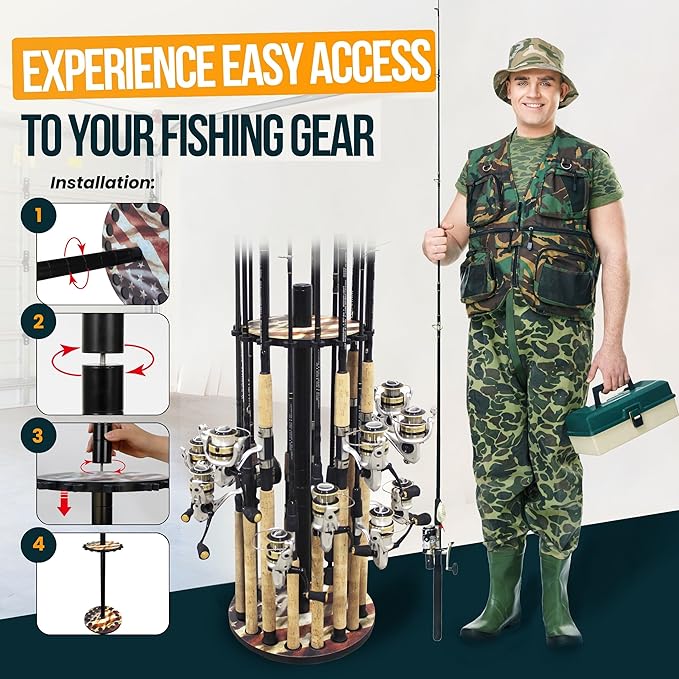 EXPERIENCE EASY ACCESS
TO YOUR FISHING GEAR

Installation:

1

2

3

4