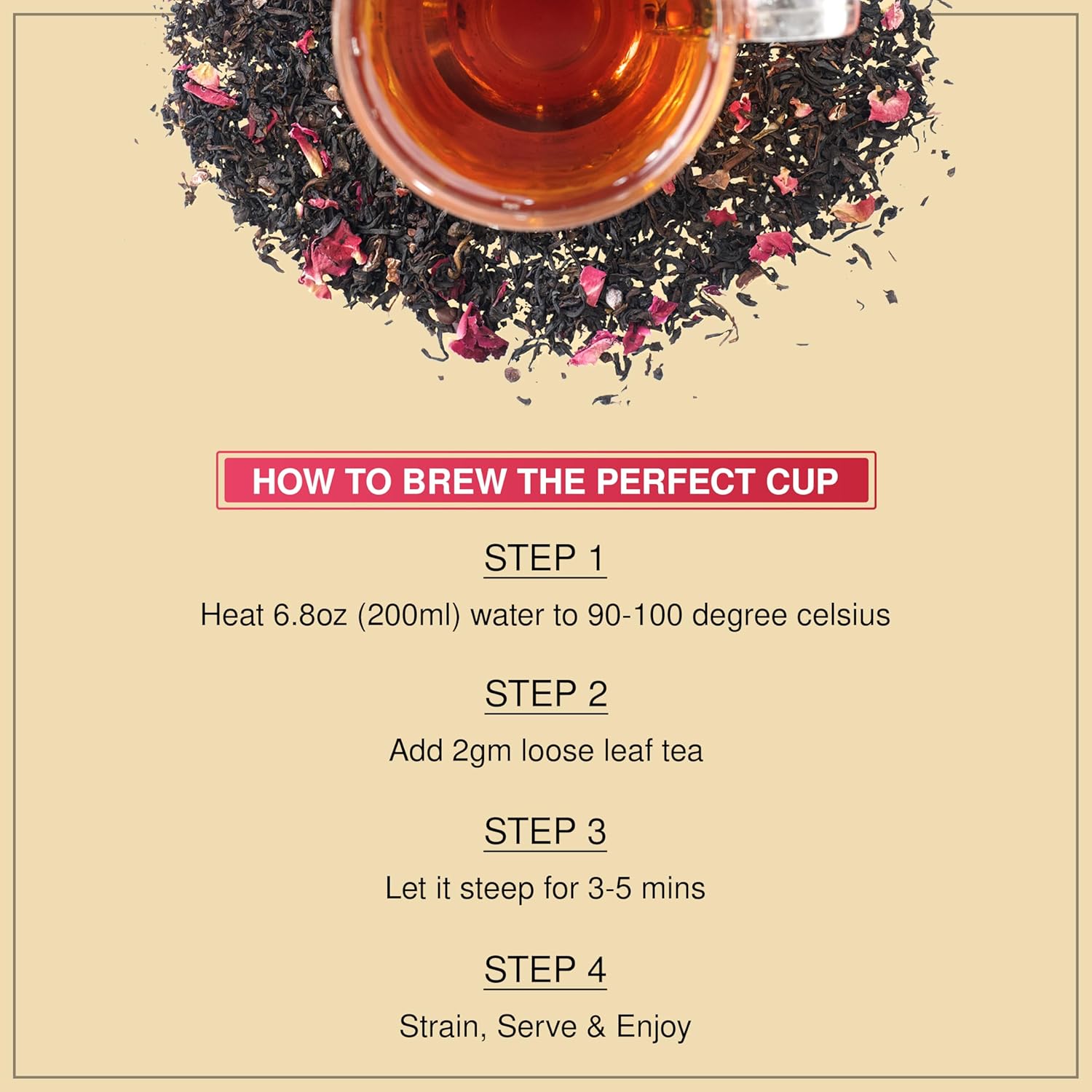 HOW TO BREW THE PERFECT CUP

STEP 1

Heat 6.8oz (200ml) water to 90-100 degree celsius

STEP 2

Add 2gm loose leaf tea

STEP 3

Let it steep for 3-5 mins

STEP 4

Strain, Serve & Enjoy