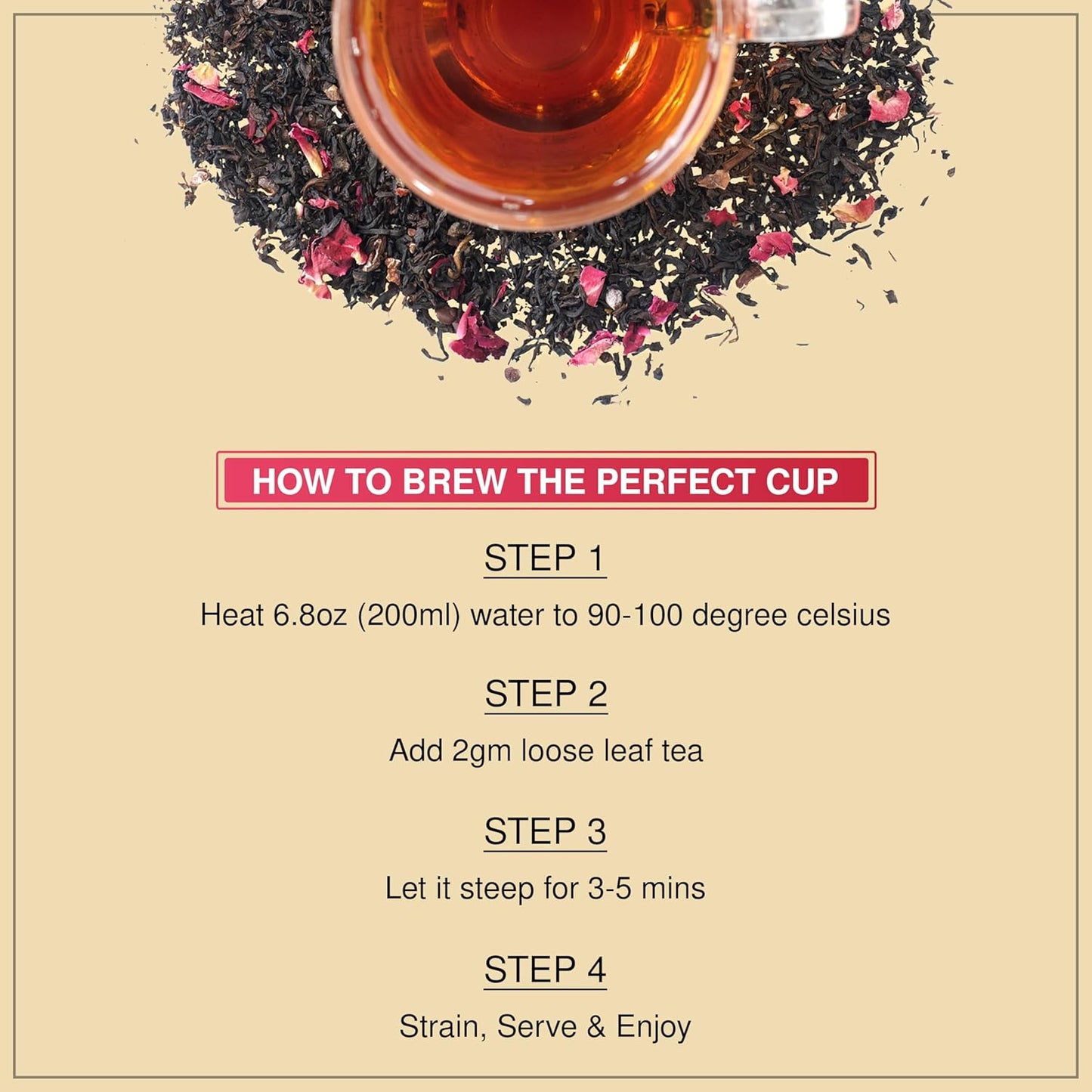 HOW TO BREW THE PERFECT CUP

STEP 1

Heat 6.8oz (200ml) water to 90-100 degree celsius

STEP 2

Add 2gm loose leaf tea

STEP 3

Let it steep for 3-5 mins

STEP 4

Strain, Serve & Enjoy