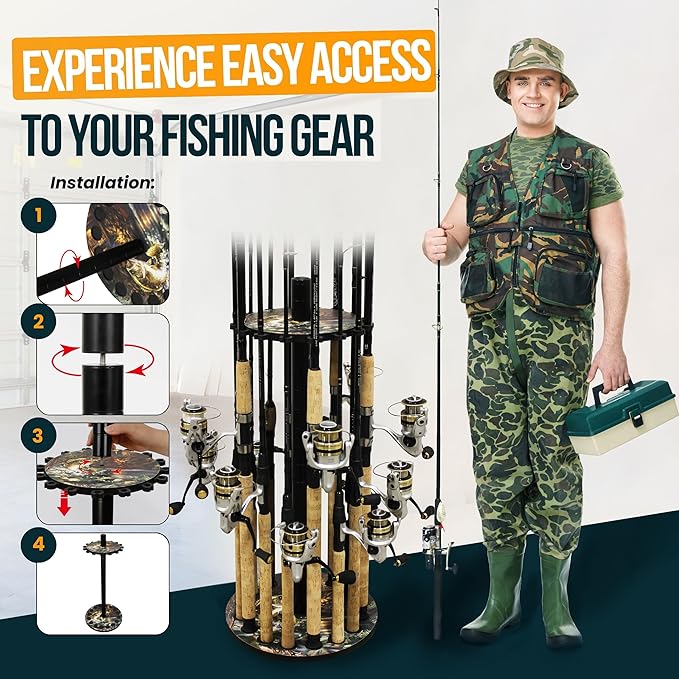 EXPERIENCE EASY ACCESS
TO YOUR FISHING GEAR

Installation:

1

2

3

4