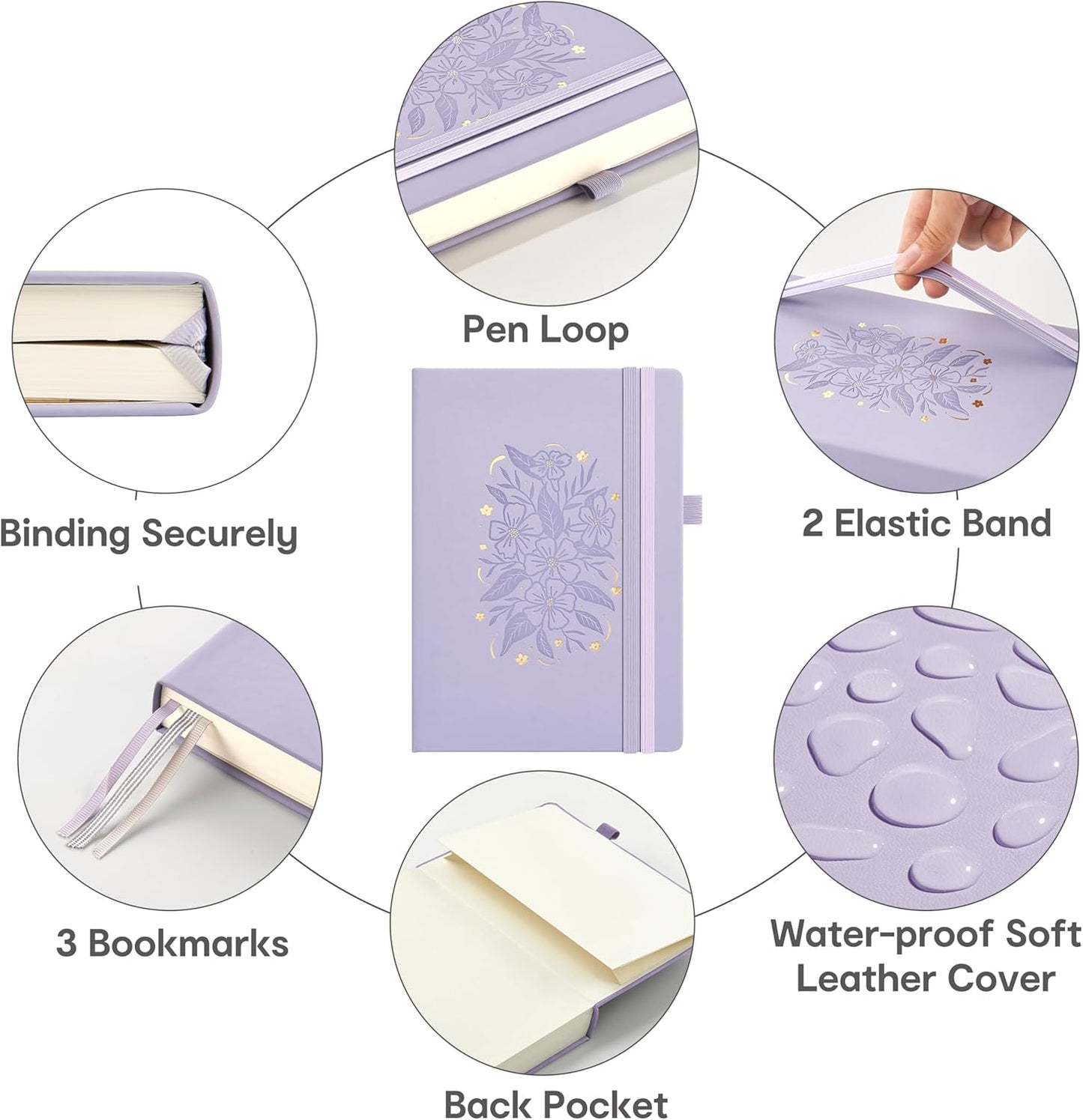 Pen Loop

Binding Securely

2 Elastic Band

3 Bookmarks

Water-proof Soft Leather Cover

Back Pocket