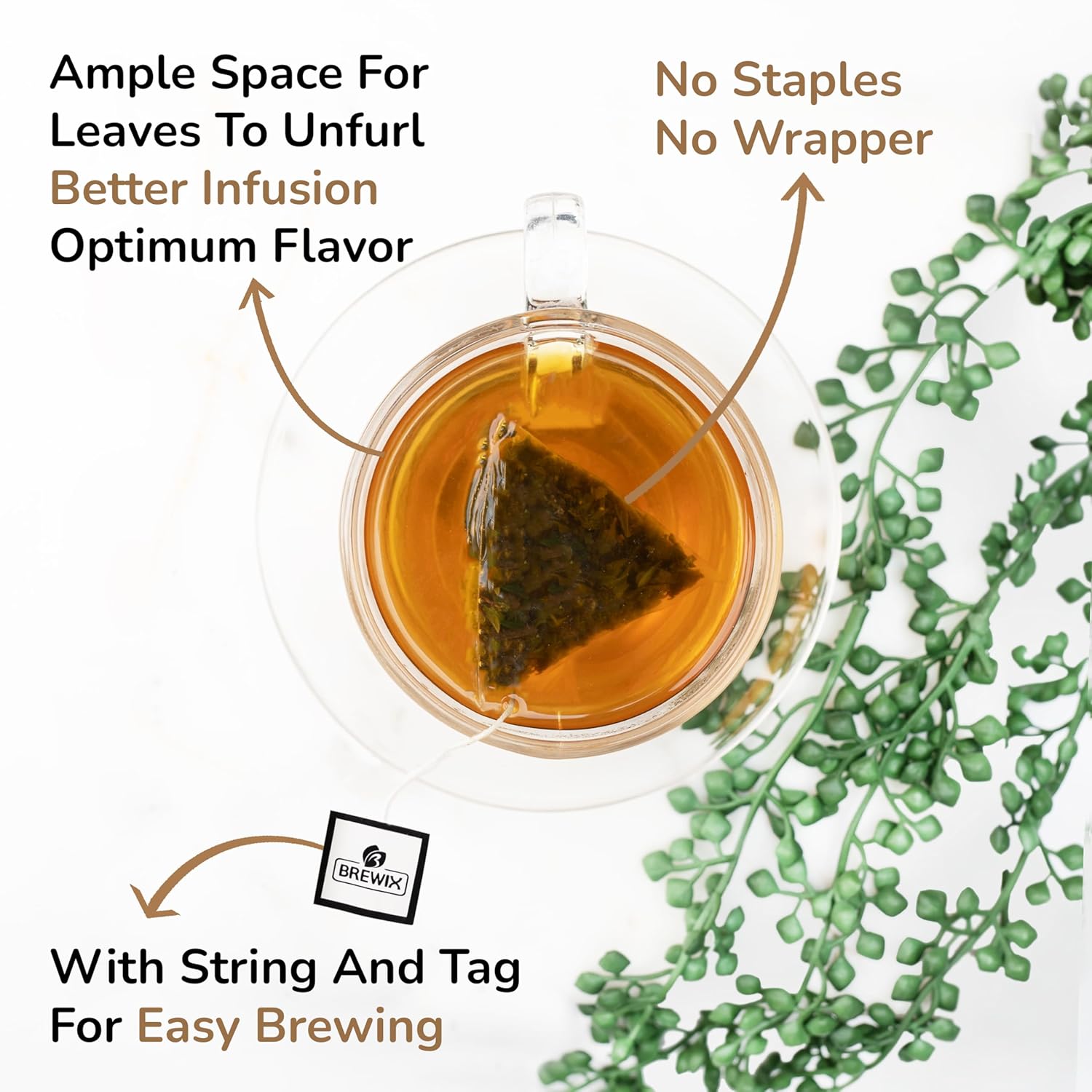 Ample Space For Leaves To Unfurl
Better Infusion
Optimum Flavor

No Staples
No Wrapper

BREWIX

With String And Tag For Easy Brewing