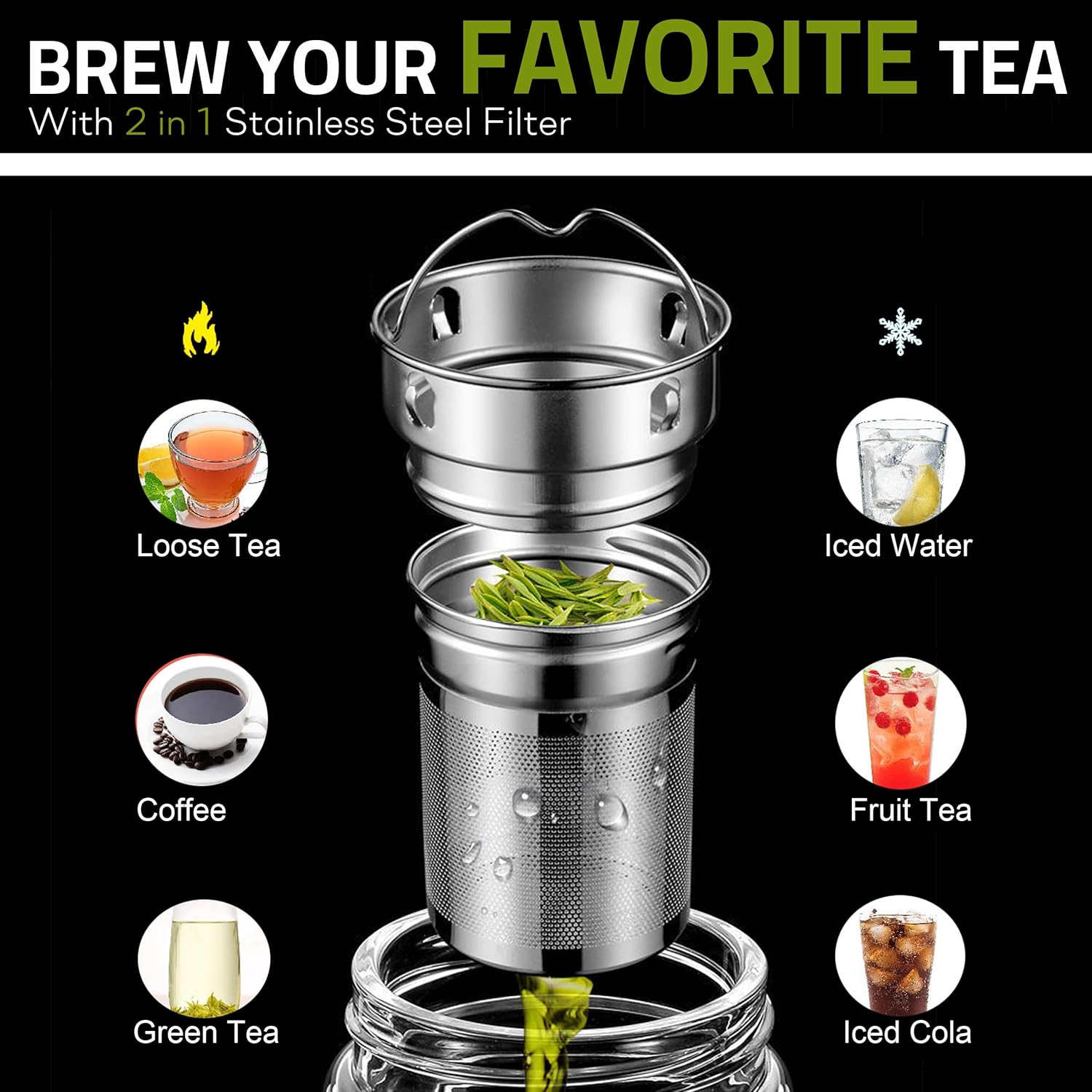 BREW YOUR FAVORITE TEA
With 2 in 1 Stainless Steel Filter

Loose Tea

Coffee

Green Tea

Iced Water

Fruit Tea

Iced Cola