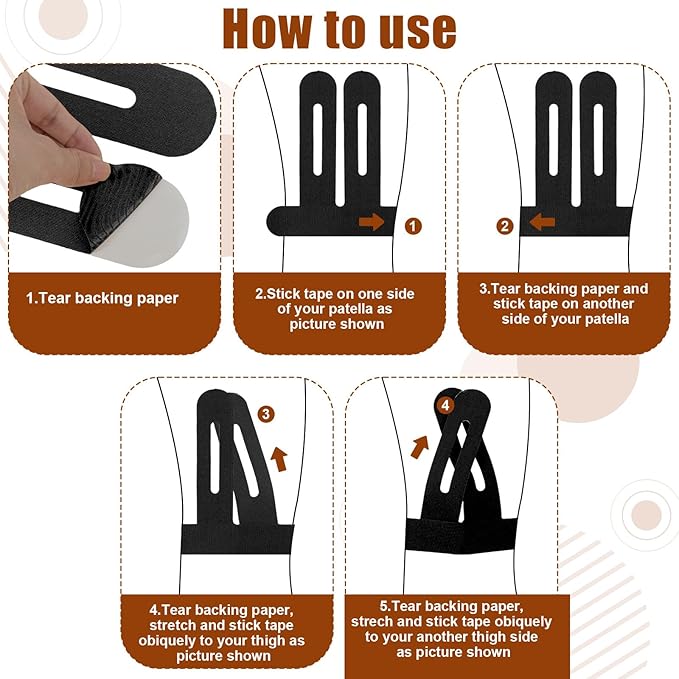 How to use

1.Tear backing paper

1

2.Stick tape on one side of your patella as picture shown

2

3.Tear backing paper and stick tape on another side of your patella

3

4.Tear backing paper, stretch and stick tape obiquely to your thigh as picture shown

4

5.Tear backing paper, strech and stick tape obiquely to your another thigh side as picture shown