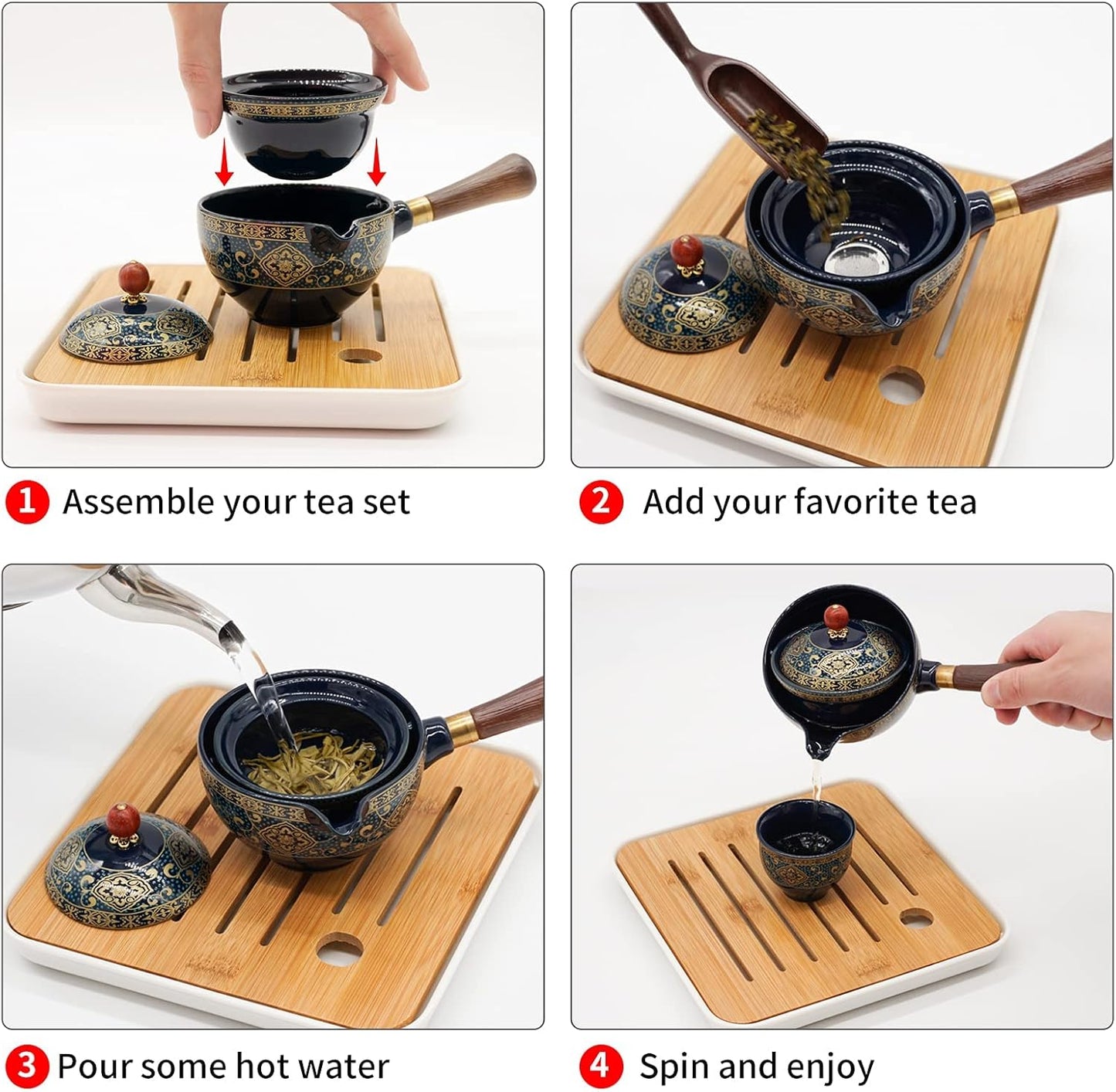 1 Assemble your tea set

2 Add your favorite tea

3 Pour some hot water

4 Spin and enjoy