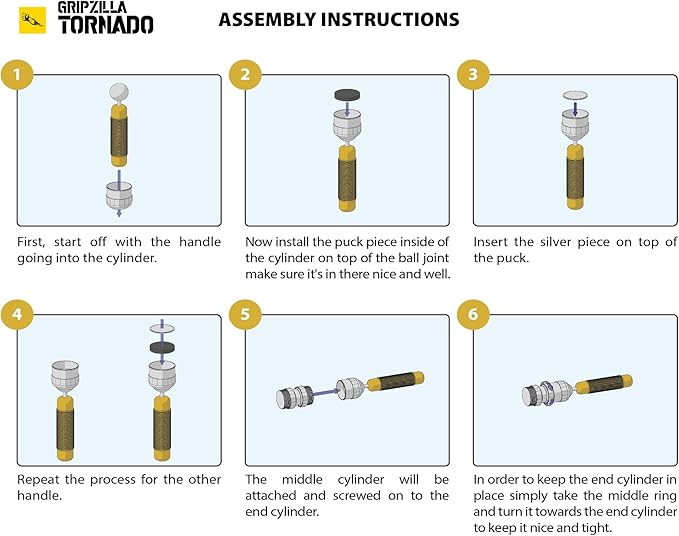 GRIPZILLA
TORNADO

ASSEMBLY INSTRUCTIONS

1

First, start off with the handle going into the cylinder.

2

Now install the puck piece inside of the cylinder on top of the ball joint make sure it's in there nice and well.

3

Insert the silver piece on top of the puck.

4

Repeat the process for the other handle.

5

The middle cylinder will be attached and screwed on to the end cylinder.

6

In order to keep the end cylinder in place simply take the middle ring and turn it towards the end cylinder to keep it nice and tight.