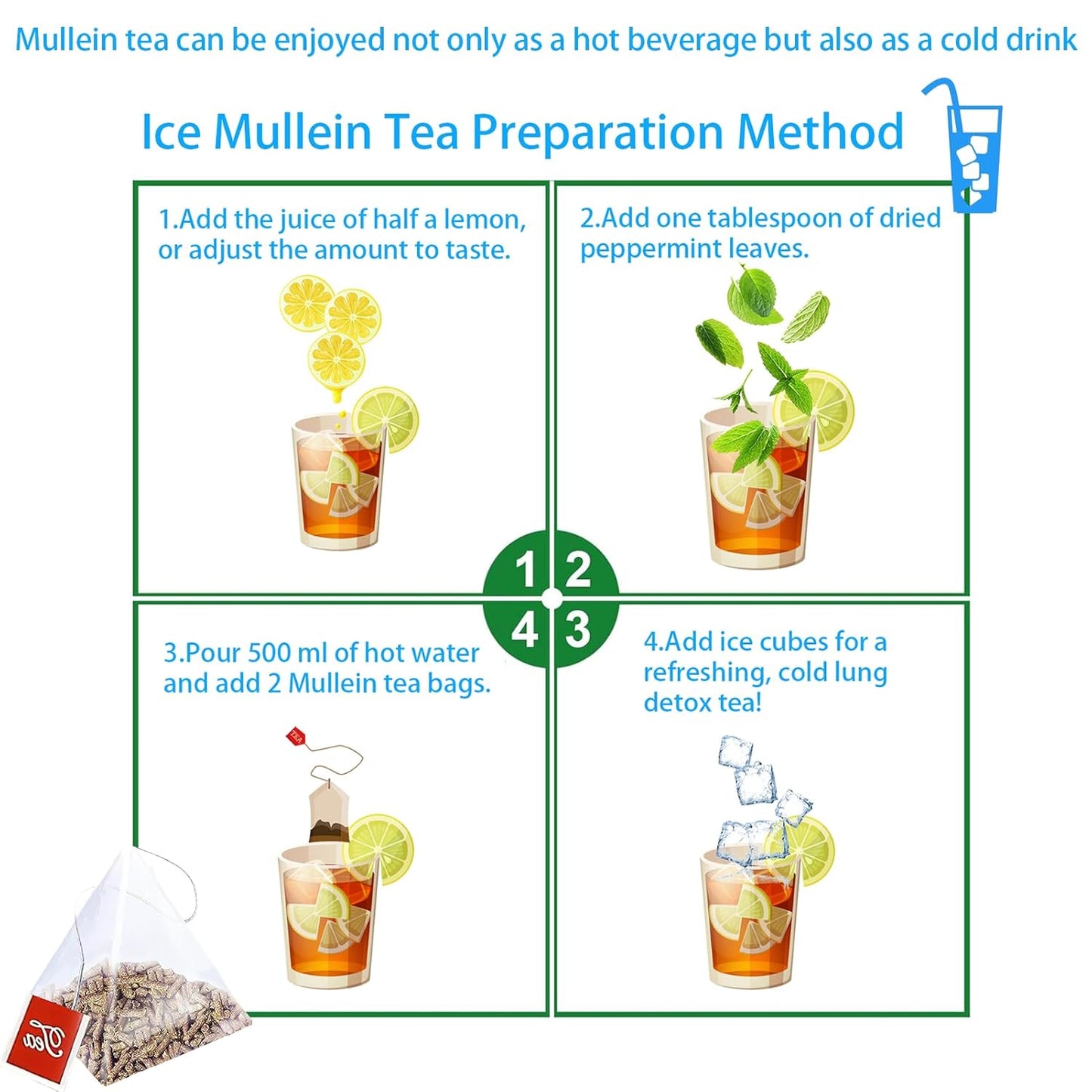 Mullein tea can be enjoyed not only as a hot beverage but also as a cold drink

Ice Mullein Tea Preparation Method

1.Add the juice of half a lemon, or adjust the amount to taste.

2.Add one tablespoon of dried peppermint leaves.

1 2
4 3

3.Pour 500 ml of hot water and add 2 Mullein tea bags.

4.Add ice cubes for a refreshing, cold lung detox tea!

TEA

Tea