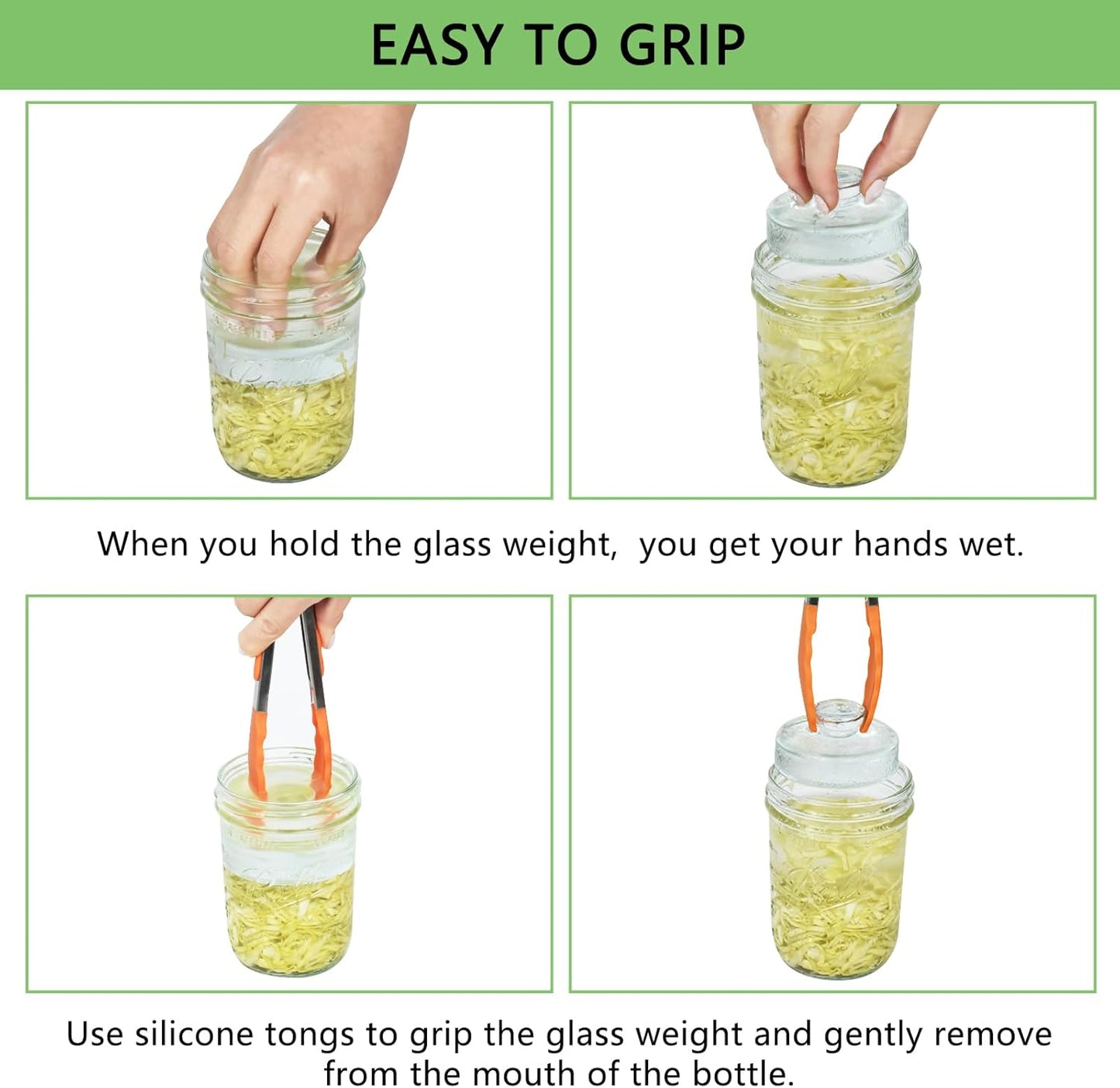 EASY TO GRIP

When you hold the glass weight,  you get your hands wet.

Use silicone tongs to grip the glass weight and gently remove from the mouth of the bottle.