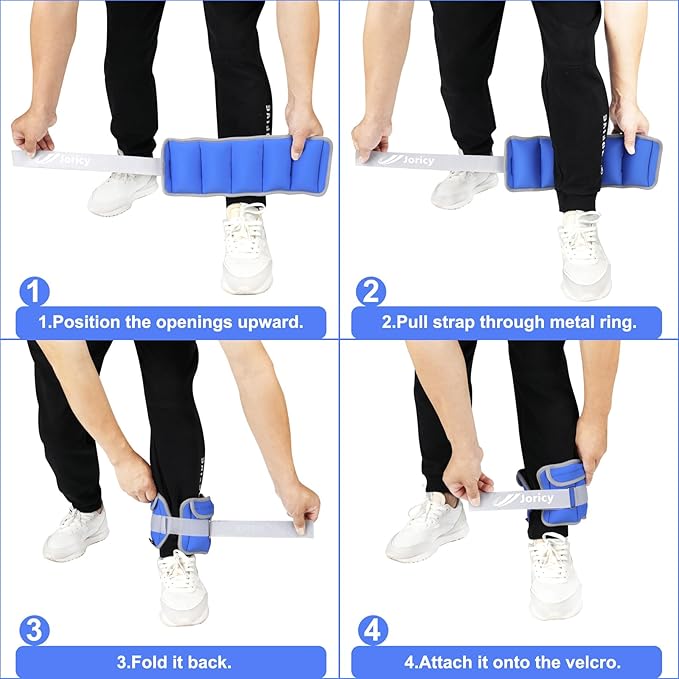 Joricy

1

1.Position the openings upward.

Joricy

2

2.Pull strap through metal ring.

3

3.Fold it back.

Joricy

4

4.Attach it onto the velcro.