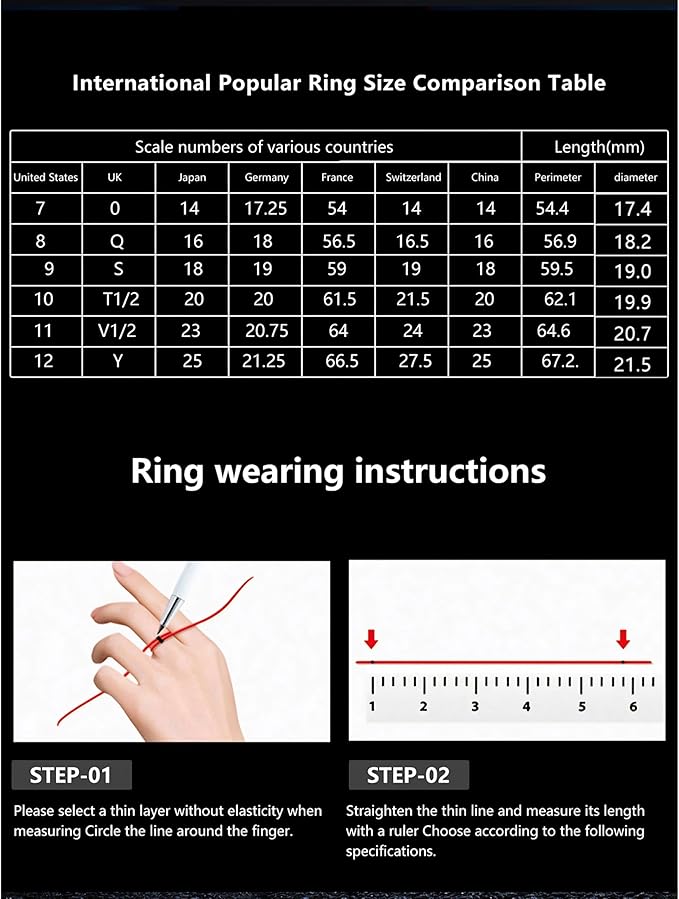 International Popular Ring Size Comparison Table

| Scale numbers of various countries | | | | | | | Length(mm) | |
|---|---|---|---|---|---|---|---|---|
| United States | UK | Japan | Germany | France | Switzerland | China | Perimeter | diameter |
| 7 | 0 | 14 | 17.25 | 54 | 14 | 14 | 54.4 | 17.4 |
| 8 | Q | 16 | 18 | 56.5 | 16.5 | 16 | 56.9 | 18.2 |
| 9 | S | 18 | 19 | 59 | 19 | 18 | 59.5 | 19.0 |
| 10 | T1/2 | 20 | 20 | 61.5 | 21.5 | 20 | 62.1 | 19.9 |
| 11 | V1/2 | 23 | 20.75 | 64 | 24 | 23 | 64.6 | 20.7 |
| 12 | Y | 25 | 21.25 | 66.5 | 27.5 | 25 | 67.2. | 21.5 |

Ring wearing instructions

1 2 3 4 5 6

STEP-01

Please select a thin layer without elasticity when measuring Circle the line around the finger.

STEP-02

Straighten the thin line and measure its length with a ruler Choose according to the following specifications.