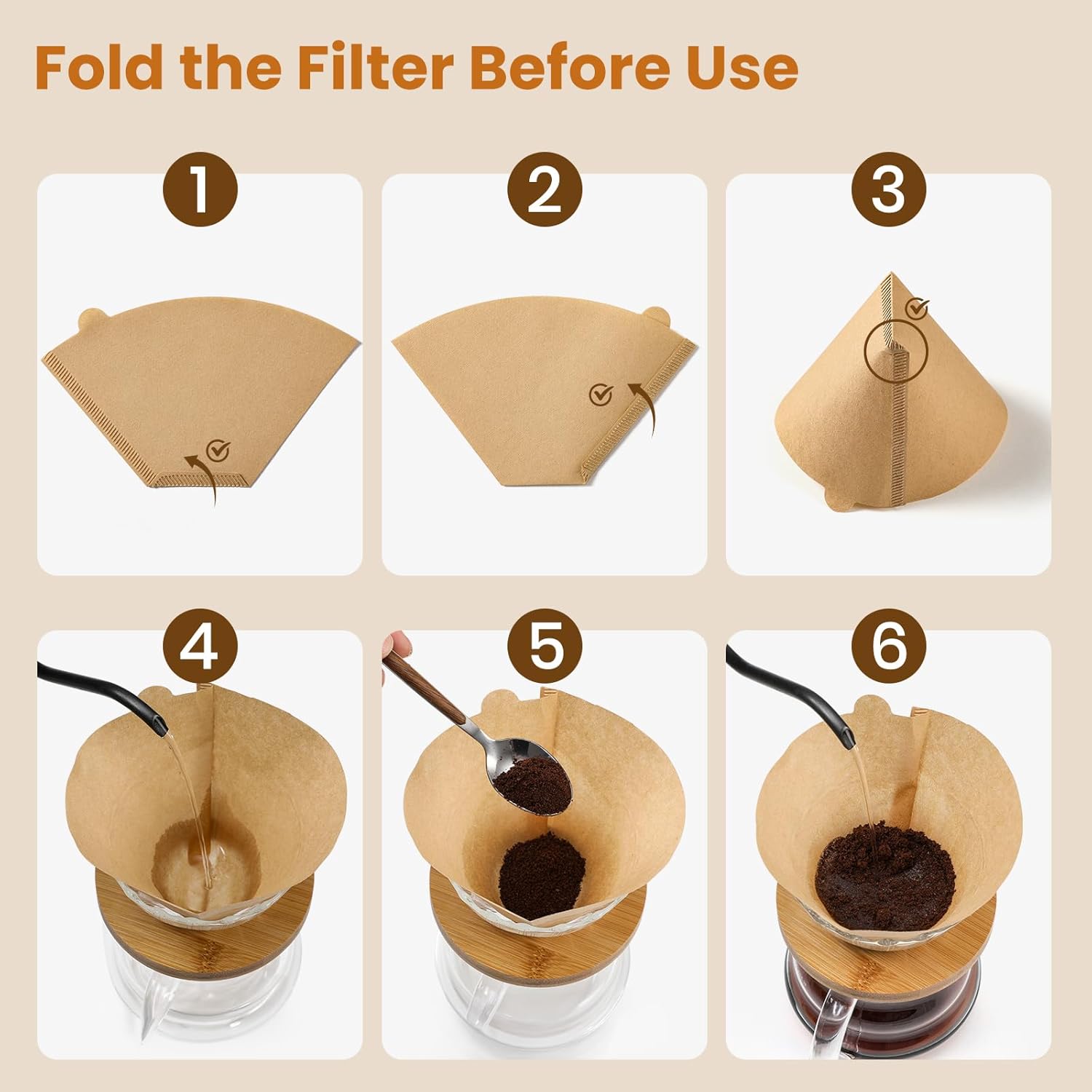 Fold the Filter Before Use

1

2

3

4

5

6