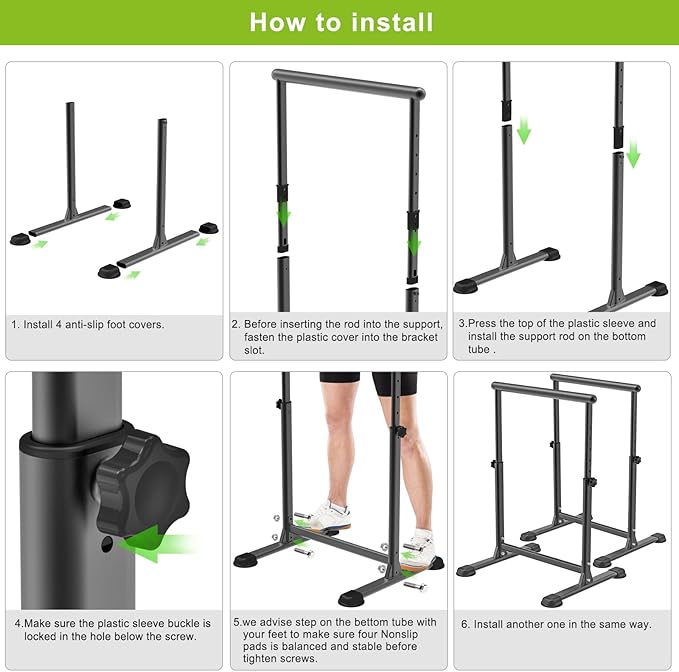 How to install

1. Install 4 anti-slip foot covers.

2. Before inserting the rod into the support, fasten the plastic cover into the bracket slot.

3.Press the top of the plastic sleeve and install the support rod on the bottom tube .

4.Make sure the plastic sleeve buckle is locked in the hole below the screw.

5.we advise step on the bettom tube with your feet to make sure four Nonslip pads is balanced and stable before tighten screws.

6. Install another one in the same way.