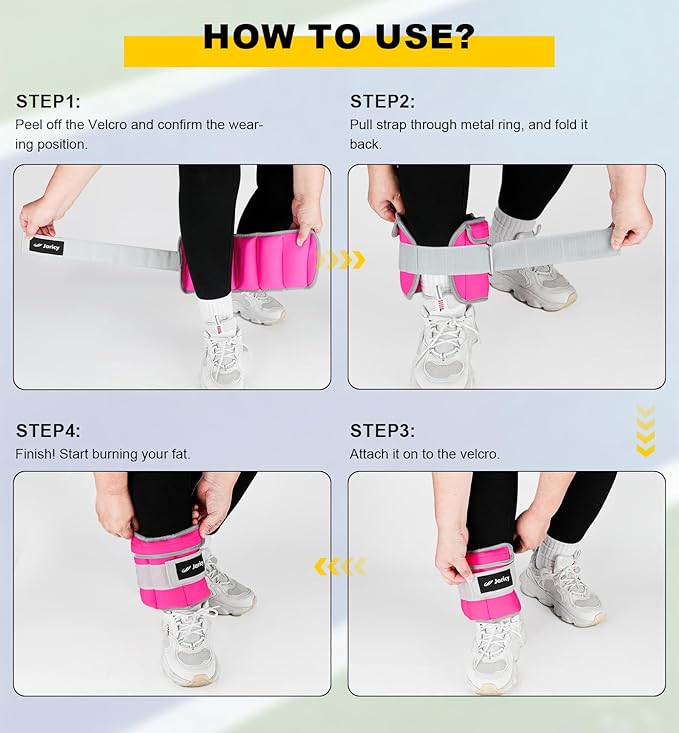 HOW TO USE?

STEP1:
Peel off the Velcro and confirm the wearing position.

Jorlcy

STEP2:
Pull strap through metal ring, and fold it back.

STEP4:
Finish! Start burning your fat.

Jorlcy

STEP3:
Attach it on to the velcro.

Jorlcy