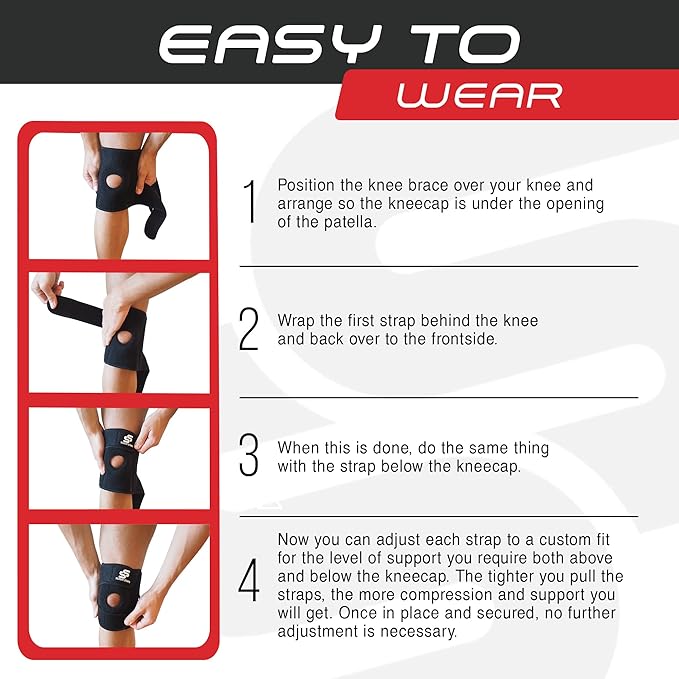 EASY TO
WEAR

1 Position the knee brace over your knee and arrange so the kneecap is under the opening of the patella.

2 Wrap the first strap behind the knee and back over to the frontside.

3 When this is done, do the same thing with the strap below the kneecap.

4 Now you can adjust each strap to a custom fit for the level of support you require both above and below the kneecap. The tighter you pull the straps, the more compression and support you will get. Once in place and secured, no further adjustment is necessary.