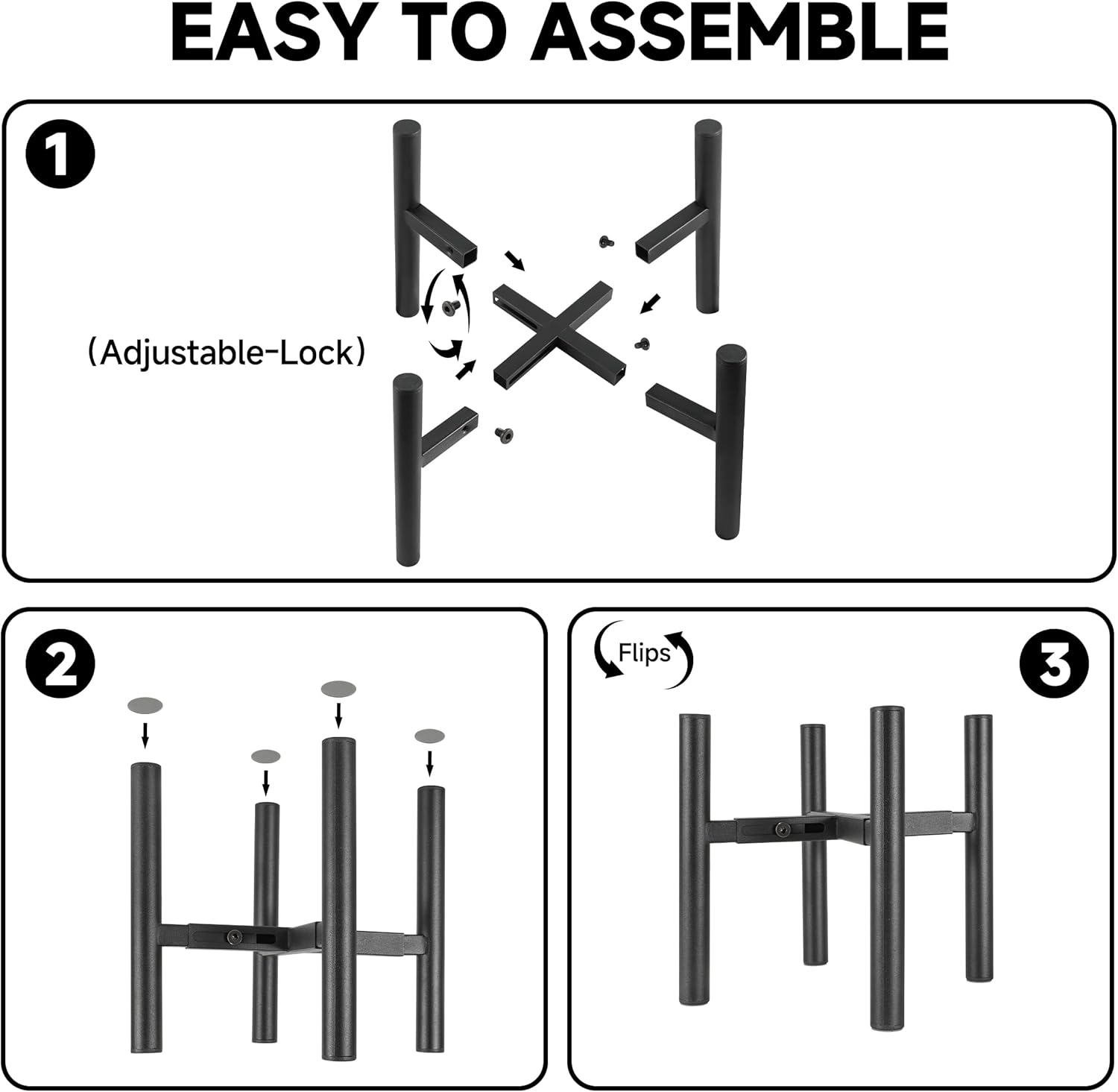 EASY TO ASSEMBLE

1

(Adjustable-Lock)

2

Flips

3