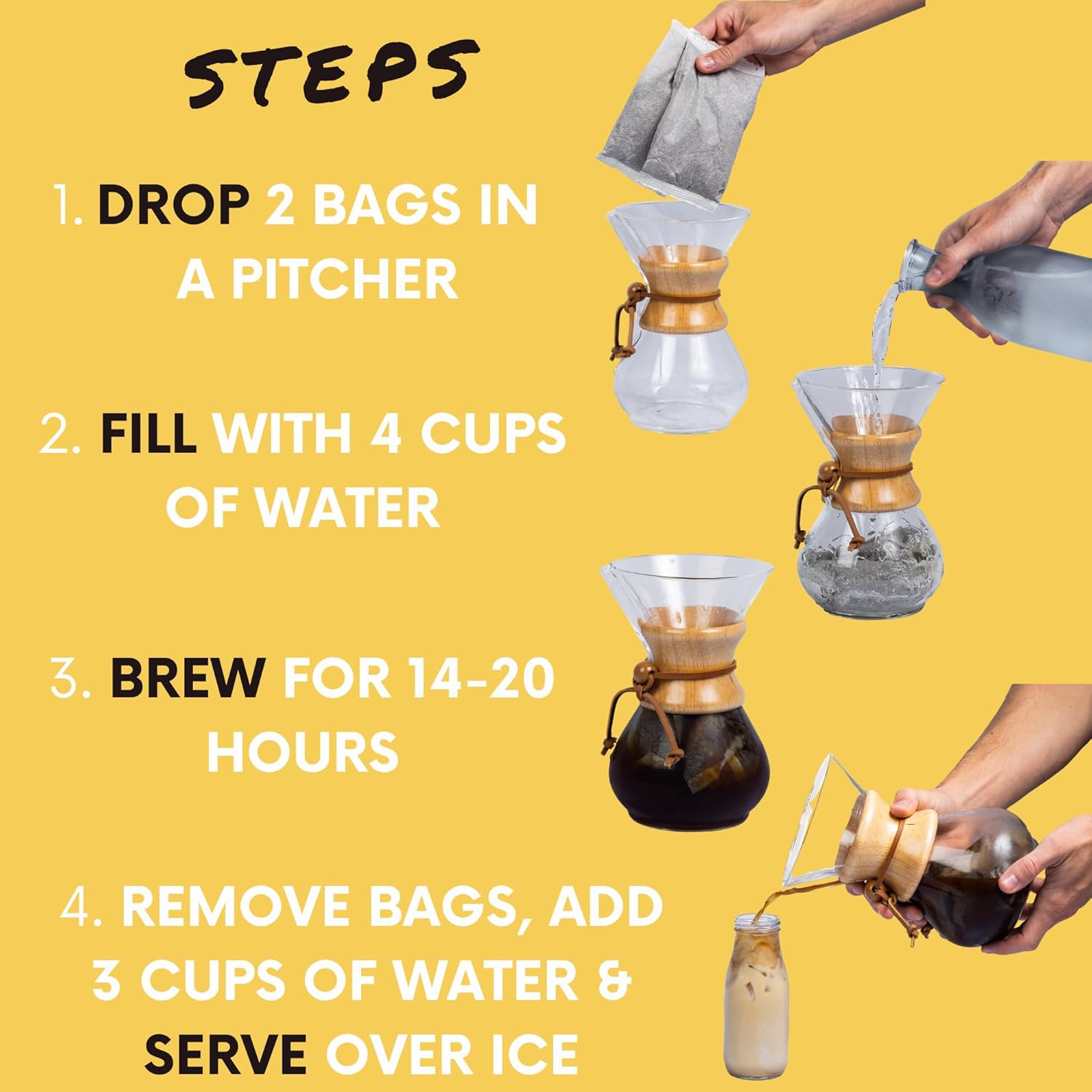 STEPS

1. DROP 2 BAGS IN A PITCHER

2. FILL WITH 4 CUPS OF WATER

3. BREW FOR 14-20 HOURS

4. REMOVE BAGS, ADD 3 CUPS OF WATER & SERVE OVER ICE