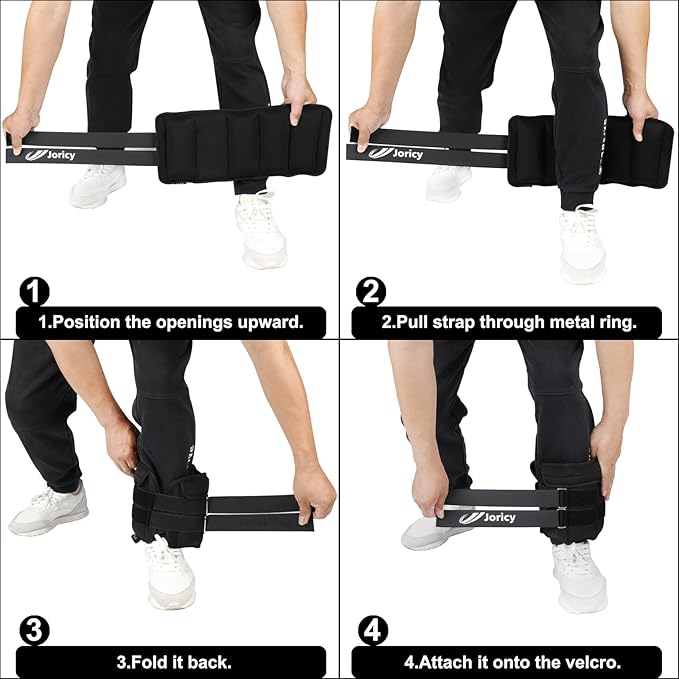 Joricy

1

1.Position the openings upward.

Joricy

2

2.Pull strap through metal ring.

3

3.Fold it back.

Joricy

4

4.Attach it onto the velcro.