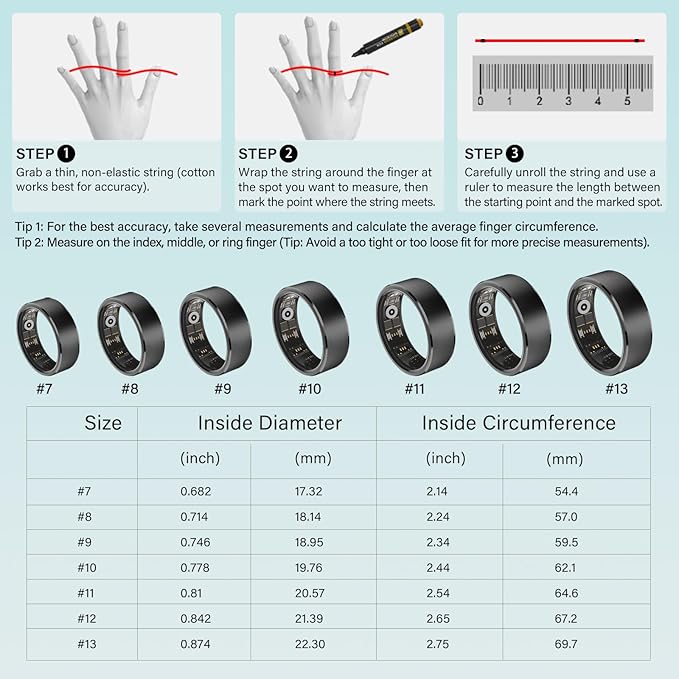 0 1 2 3 4 5

STEP 1
Grab a thin, non-elastic string (cotton works best for accuracy).

STEP 2
Wrap the string around the finger at the spot you want to measure, then mark the point where the string meets.

STEP 3
Carefully unroll the string and use a ruler to measure the length between the starting point and the marked spot.

Tip 1: For the best accuracy, take several measurements and calculate the average finger circumference.
Tip 2: Measure on the index, middle, or ring finger (Tip: Avoid a too tight or too loose fit for more precise measurements).

#7 #8 #9 #10 #11 #12 #13

| Size | Inside Diameter | | Inside Circumference | |
|---|---|---|---|---|
| | (inch) | (mm) | (inch) | (mm) |
| #7 | 0.682 | 17.32 | 2.14 | 54.4 |
| #8 | 0.714 | 18.14 | 2.24 | 57.0 |
| #9 | 0.746 | 18.95 | 2.34 | 59.5 |
| #10 | 0.778 | 19.76 | 2.44 | 62.1 |
| #11 | 0.81 | 20.57 | 2.54 | 64.6 |
| #12 | 0.842 | 21.39 | 2.65 | 67.2 |
| #13 | 0.874 | 22.30 | 2.75 | 69.7 |