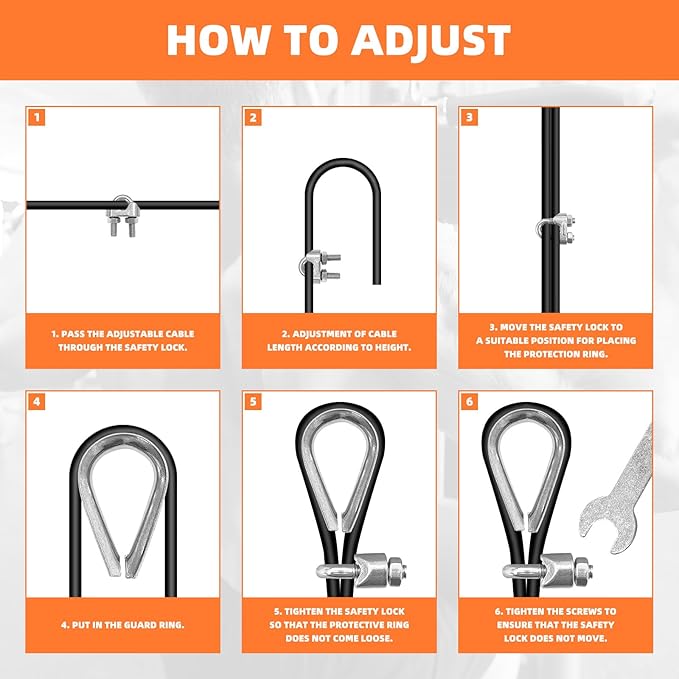 HOW TO ADJUST

1

1. PASS THE ADJUSTABLE CABLE THROUGH THE SAFETY LOCK.

2

2. ADJUSTMENT OF CABLE LENGTH ACCORDING TO HEIGHT.

3

3. MOVE THE SAFETY LOCK TO A SUITABLE POSITION FOR PLACING THE PROTECTION RING.

4

4. PUT IN THE GUARD RING.

5

5. TIGHTEN THE SAFETY LOCK SO THAT THE PROTECTIVE RING DOES NOT COME LOOSE.

6

6. TIGHTEN THE SCREWS TO ENSURE THAT THE SAFETY LOCK DOES NOT MOVE.