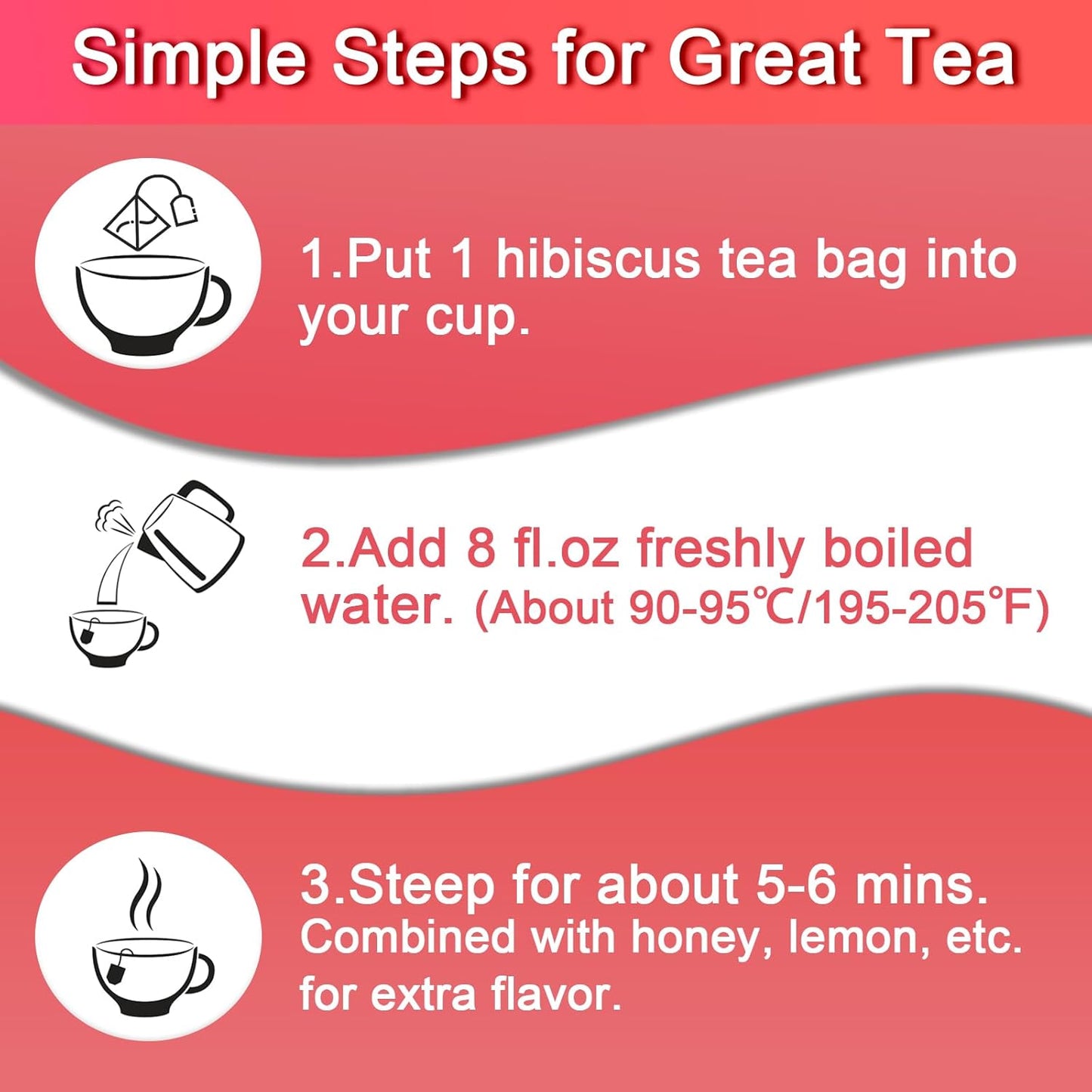 Simple Steps for Great Tea

1.Put 1 hibiscus tea bag into your cup.

2.Add 8 fl.oz freshly boiled water. (About 90-95℃/195-205℉)

3.Steep for about 5-6 mins. Combined with honey, lemon, etc. for extra flavor.