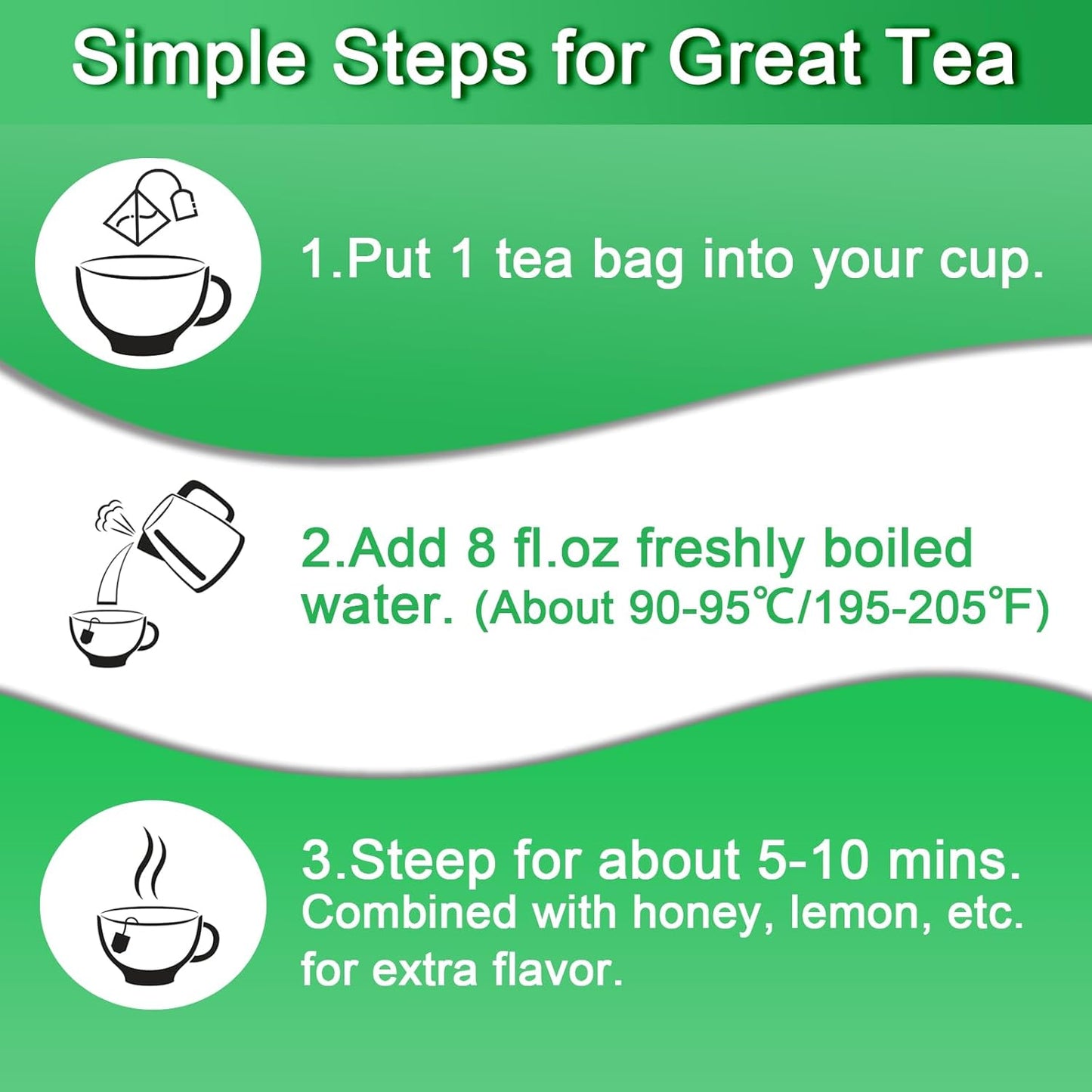 Simple Steps for Great Tea

1.Put 1 tea bag into your cup.

2.Add 8 fl.oz freshly boiled water. (About 90-95℃/195-205℉)

3.Steep for about 5-10 mins.
Combined with honey, lemon, etc. for extra flavor.