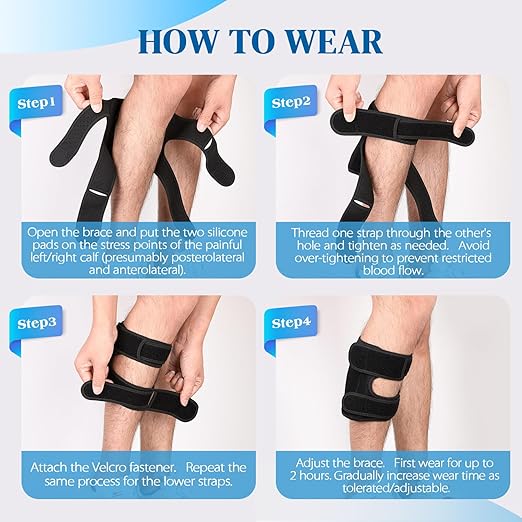 HOW TO WEAR

Step1

Open the brace and put the two silicone pads on the stress points of the painful left/right calf (presumably posterolateral and anterolateral).

Step2

Thread one strap through the other's hole and tighten as needed. Avoid over-tightening to prevent restricted blood flow.

Step3

Attach the Velcro fastener. Repeat the same process for the lower straps.

Step4

Adjust the brace. First wear for up to 2 hours. Gradually increase wear time as tolerated/adjustable.