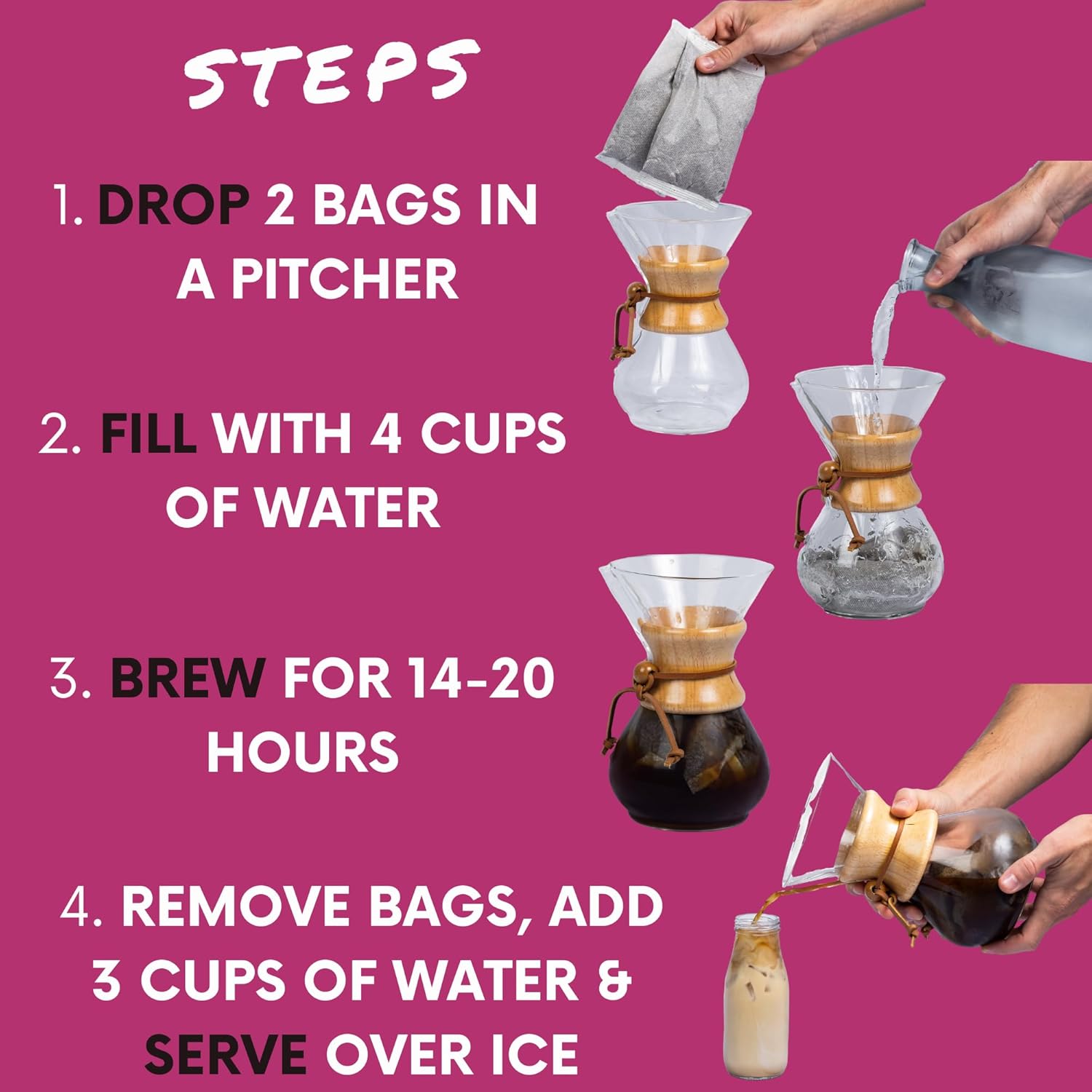 STEPS

1. DROP 2 BAGS IN A PITCHER

2. FILL WITH 4 CUPS OF WATER

3. BREW FOR 14-20 HOURS

4. REMOVE BAGS, ADD 3 CUPS OF WATER & SERVE OVER ICE