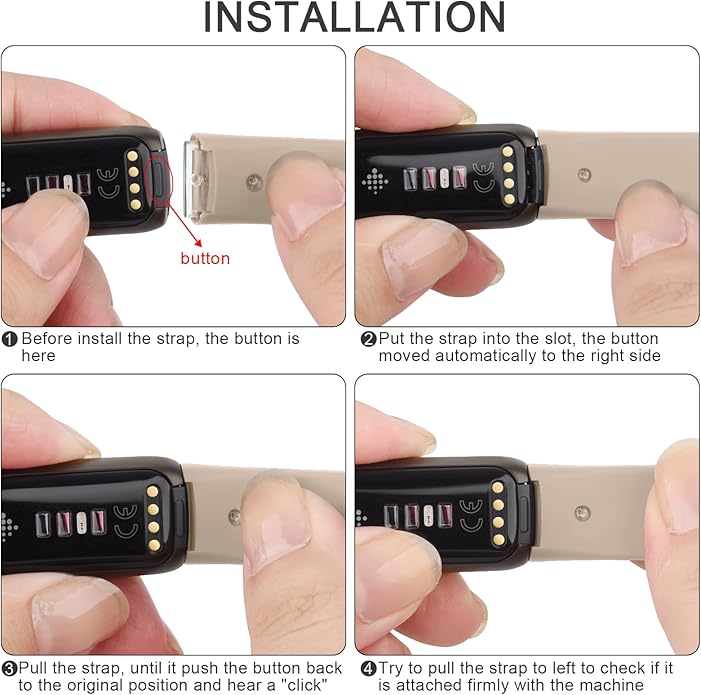 INSTALLATION

button

❶ Before install the strap, the button is here

❷ Put the strap into the slot, the button moved automatically to the right side

❸ Pull the strap, until it push the button back to the original position and hear a "click"

❹ Try to pull the strap to left to check if it is attached firmly with the machine