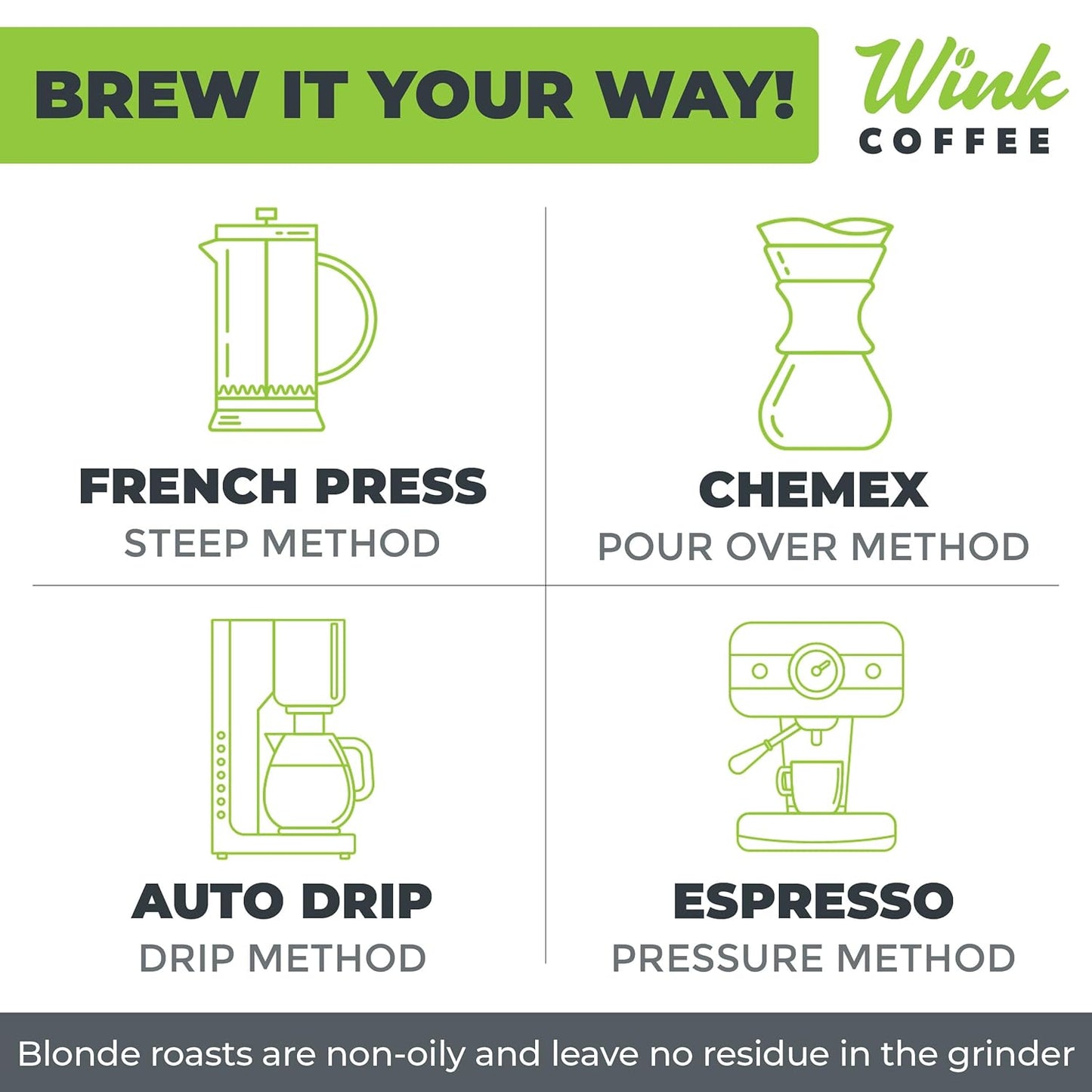 BREW IT YOUR WAY!

Wink COFFEE

FRENCH PRESS
STEEP METHOD

CHEMEX
POUR OVER METHOD

AUTO DRIP
DRIP METHOD

ESPRESSO
PRESSURE METHOD

Blonde roasts are non-oily and leave no residue in the grinder