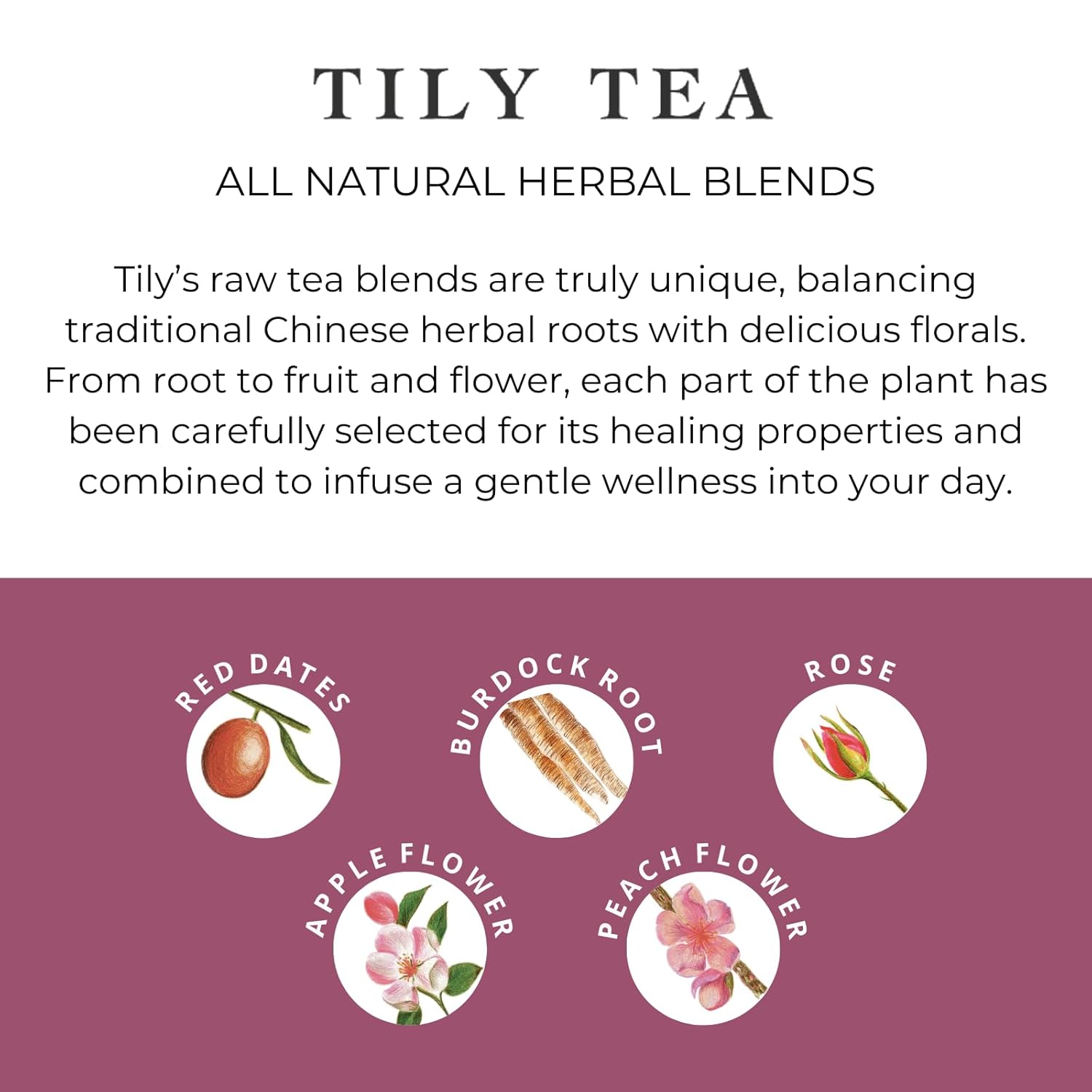 TILY TEA

ALL NATURAL HERBAL BLENDS

Tily's raw tea blends are truly unique, balancing traditional Chinese herbal roots with delicious florals. From root to fruit and flower, each part of the plant has been carefully selected for its healing properties and combined to infuse a gentle wellness into your day.

RED DATES

BURDOCK ROOT

ROSE

APPLE FLOWER

PEACH FLOWER