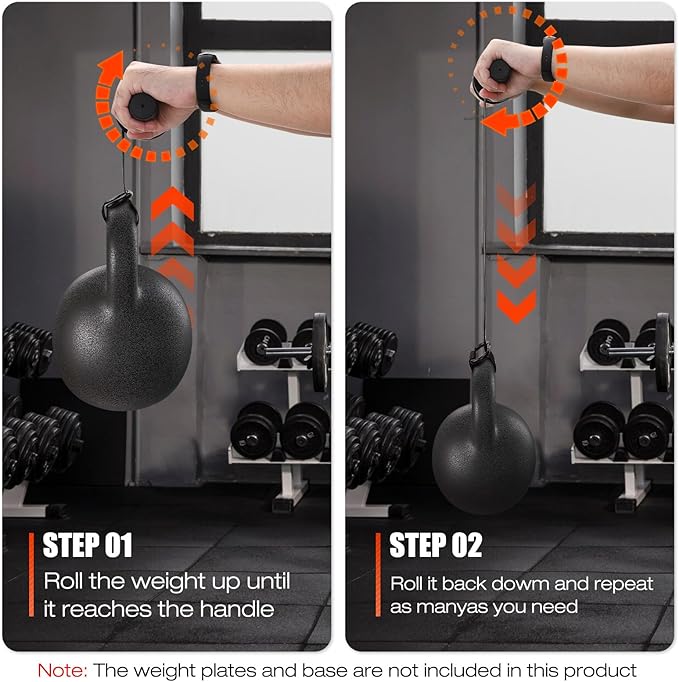 STEP 01
Roll the weight up until it reaches the handle

STEP 02
Roll it back dowm and repeat as manyas you need

Note: The weight plates and base are not included in this product