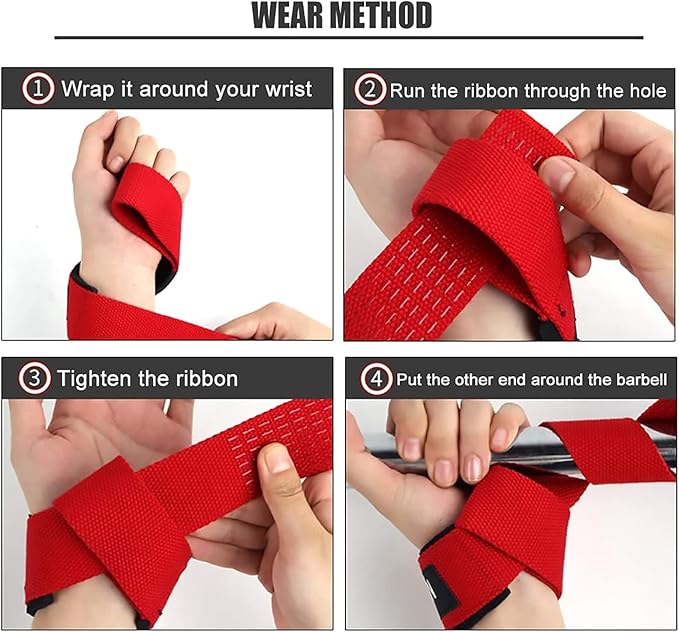 WEAR METHOD

① Wrap it around your wrist

② Run the ribbon through the hole

③ Tighten the ribbon

④ Put the other end around the barbell