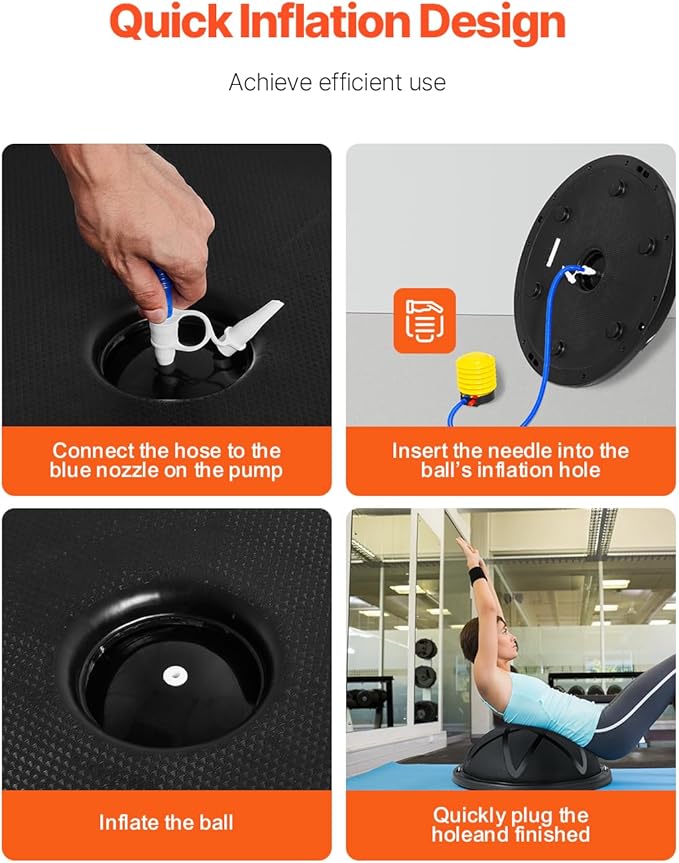 Quick Inflation Design

Achieve efficient use

Connect the hose to the blue nozzle on the pump

Insert the needle into the ball's inflation hole

Inflate the ball

Quickly plug the holeand finished