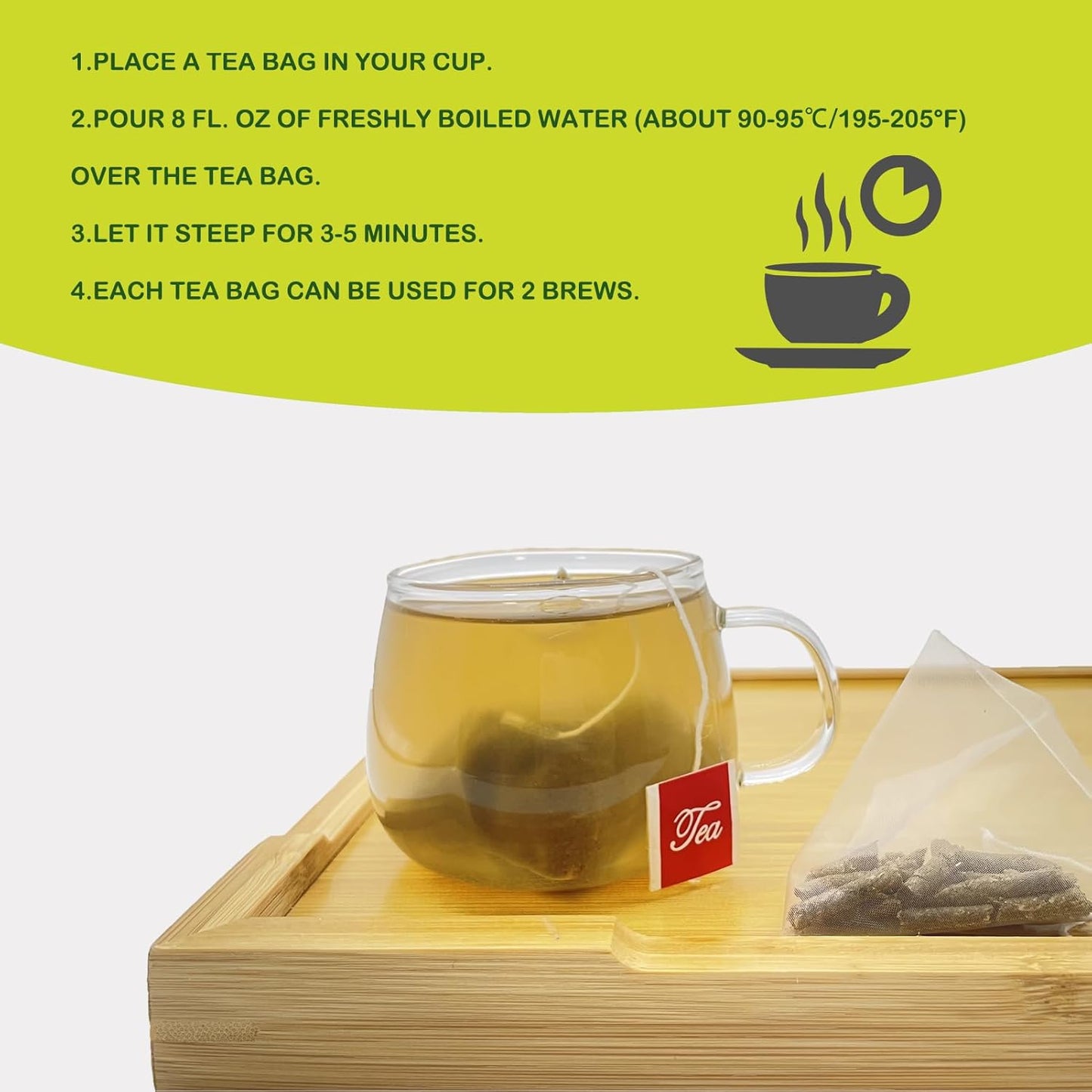 1.PLACE A TEA BAG IN YOUR CUP.

2.POUR 8 FL. OZ OF FRESHLY BOILED WATER (ABOUT 90-95℃/195-205°F) OVER THE TEA BAG.

3.LET IT STEEP FOR 3-5 MINUTES.

4.EACH TEA BAG CAN BE USED FOR 2 BREWS.

Tea