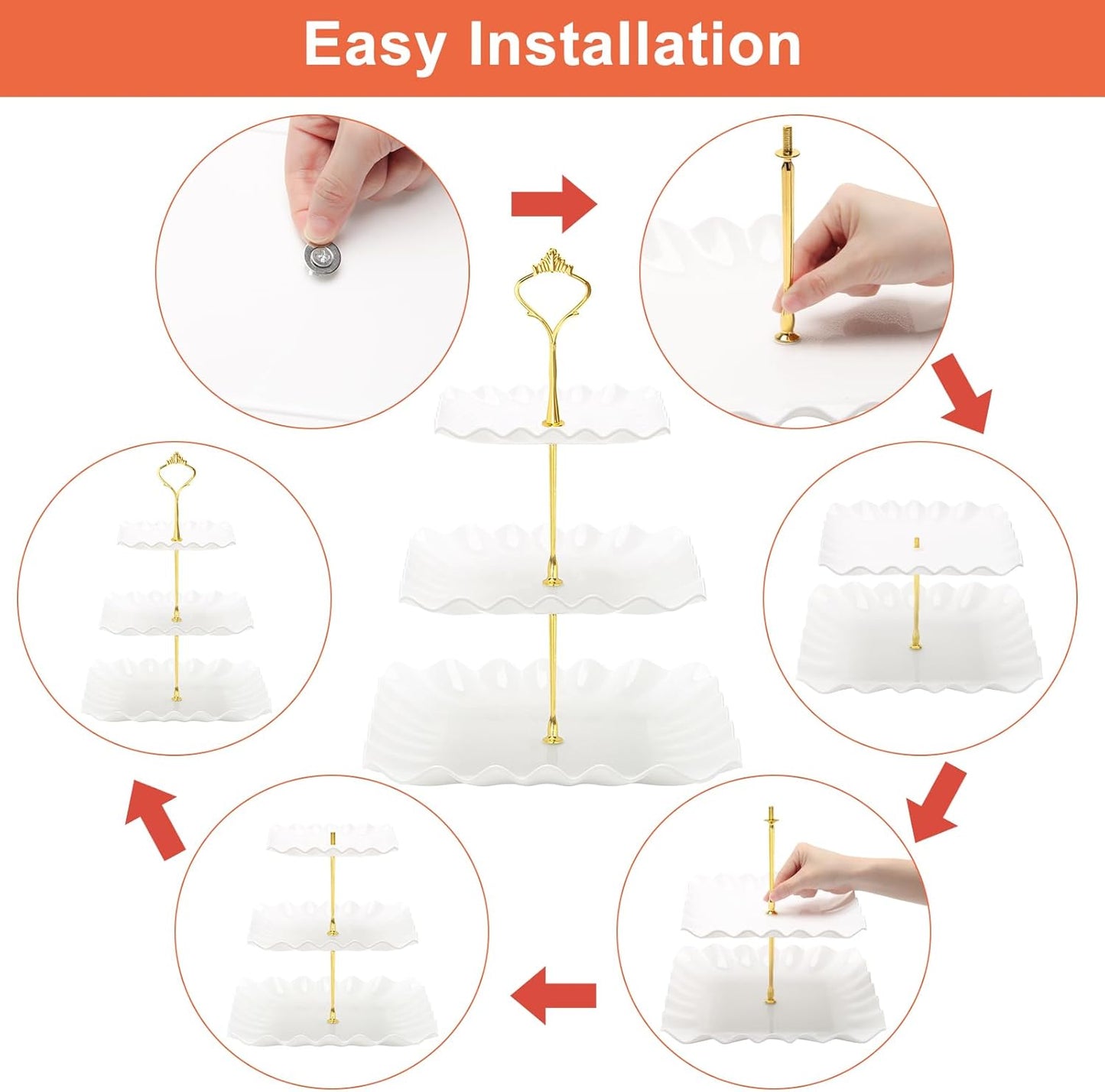 Easy Installation