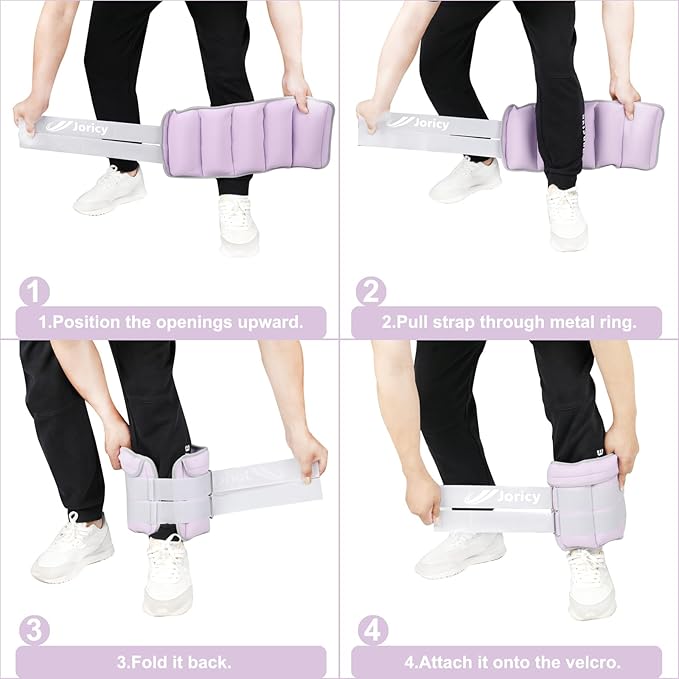 Joricy

1

1.Position the openings upward.

Joricy

2

2.Pull strap through metal ring.

3

3.Fold it back.

Joricy

4

4.Attach it onto the velcro.