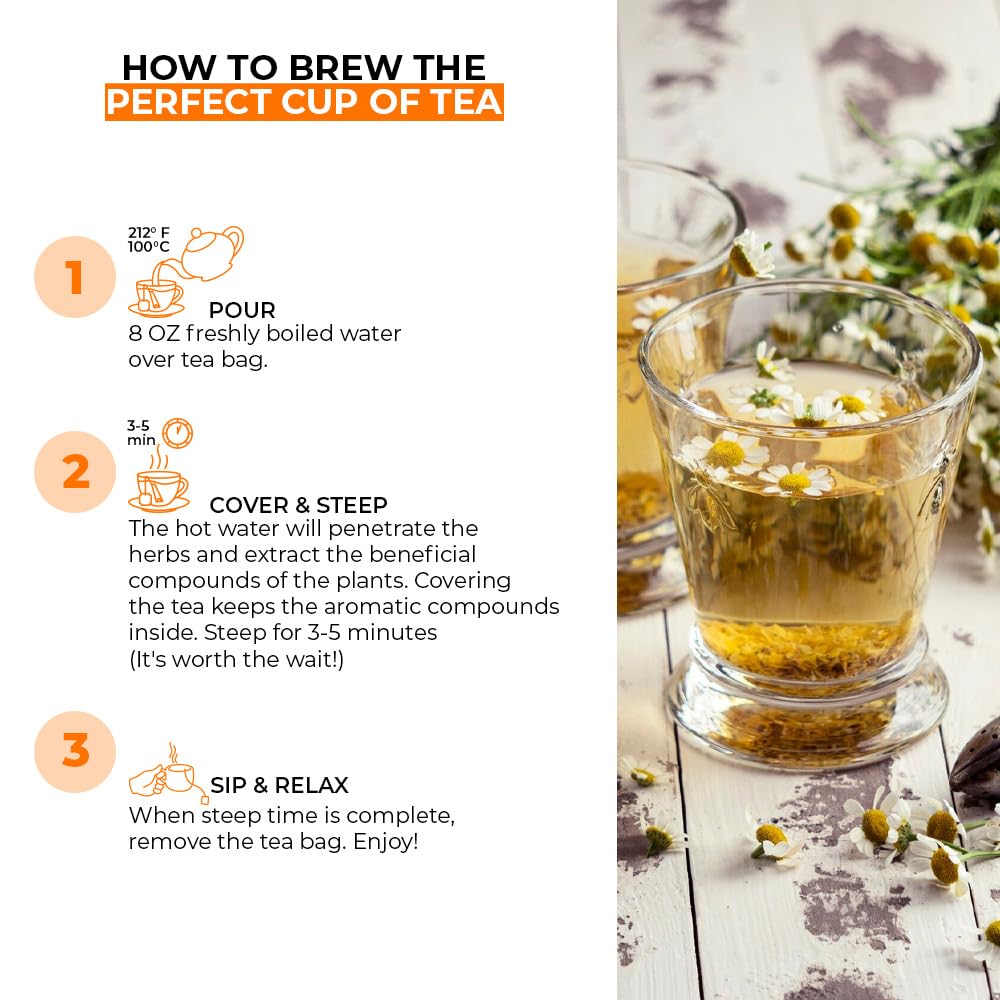 HOW TO BREW THE
PERFECT CUP OF TEA

1
212° F
100°C
POUR
8 OZ freshly boiled water over tea bag.

2
3-5 min
COVER & STEEP
The hot water will penetrate the herbs and extract the beneficial compounds of the plants. Covering the tea keeps the aromatic compounds inside. Steep for 3-5 minutes (It's worth the wait!)

3
SIP & RELAX
When steep time is complete, remove the tea bag. Enjoy!