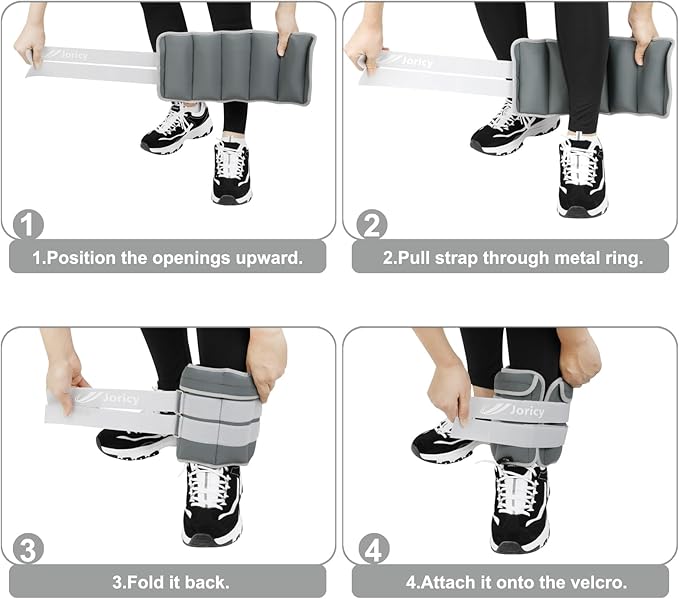 Joricy

1

1.Position the openings upward.

Joricy

2

2.Pull strap through metal ring.

Joricy

3

3.Fold it back.

Joricy

4

4.Attach it onto the velcro.