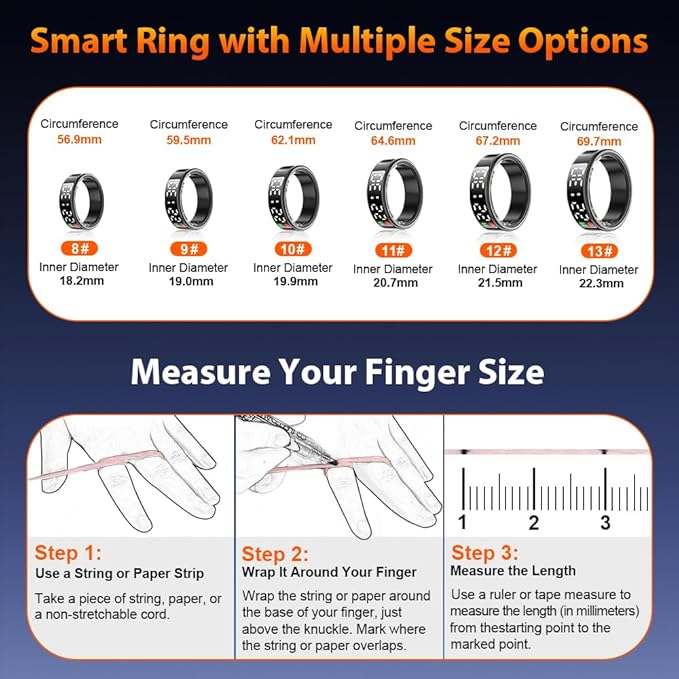 Smart Ring with Multiple Size Options

Circumference
56.9mm
8#
Inner Diameter
18.2mm

Circumference
59.5mm
9#
Inner Diameter
19.0mm

Circumference
62.1mm
10#
Inner Diameter
19.9mm

Circumference
64.6mm
11#
Inner Diameter
20.7mm

Circumference
67.2mm
12#
Inner Diameter
21.5mm

Circumference
69.7mm
13#
Inner Diameter
22.3mm

Measure Your Finger Size

1 2 3

Step 1:
Use a String or Paper Strip
Take a piece of string, paper, or a non-stretchable cord.

Step 2:
Wrap It Around Your Finger
Wrap the string or paper around the base of your finger, just above the knuckle. Mark where the string or paper overlaps.

Step 3:
Measure the Length
Use a ruler or tape measure to measure the length (in millimeters) from thestarting point to the marked point.