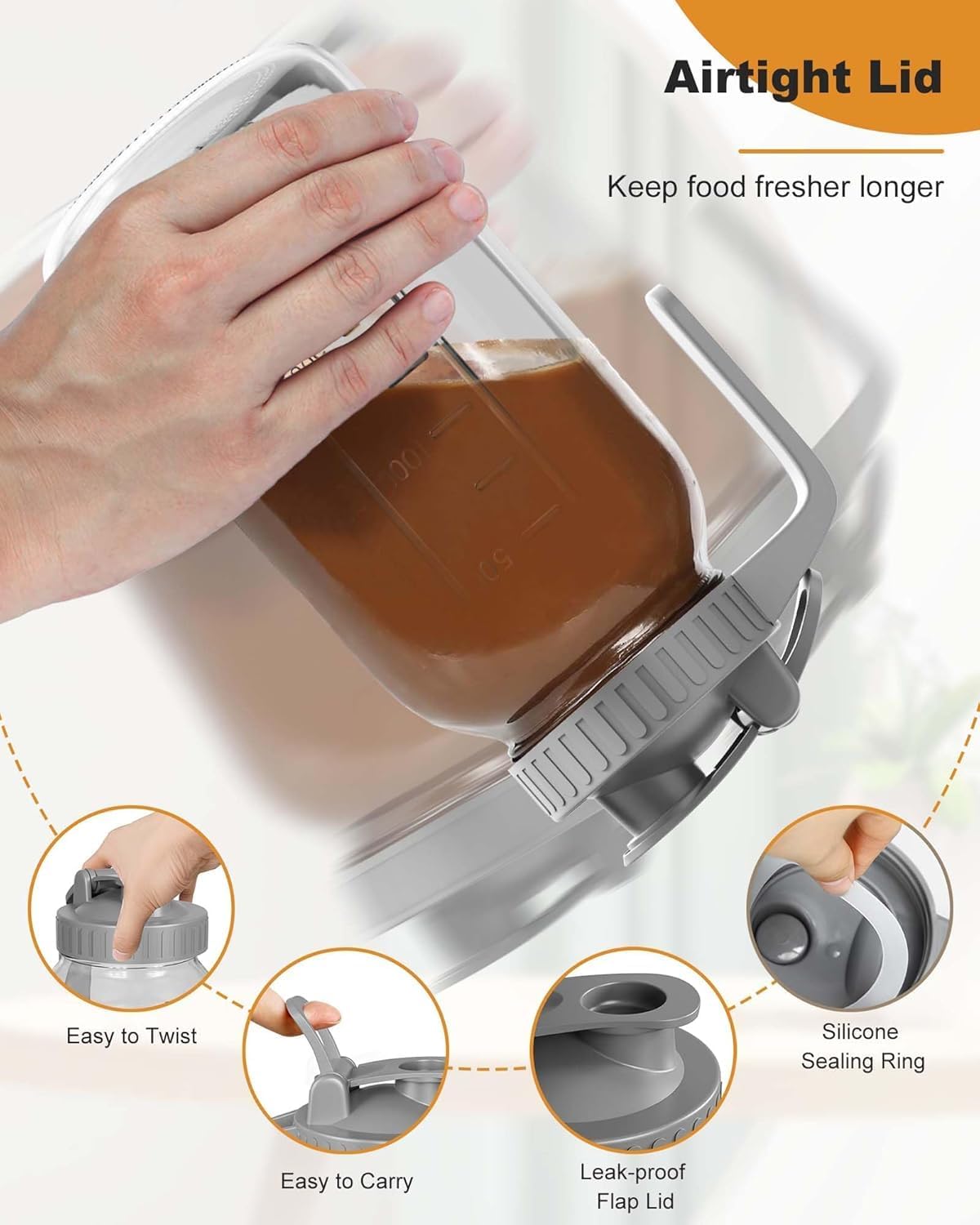 Airtight Lid

Keep food fresher longer

100

50

Easy to Twist

Easy to Carry

Leak-proof Flap Lid

Silicone Sealing Ring