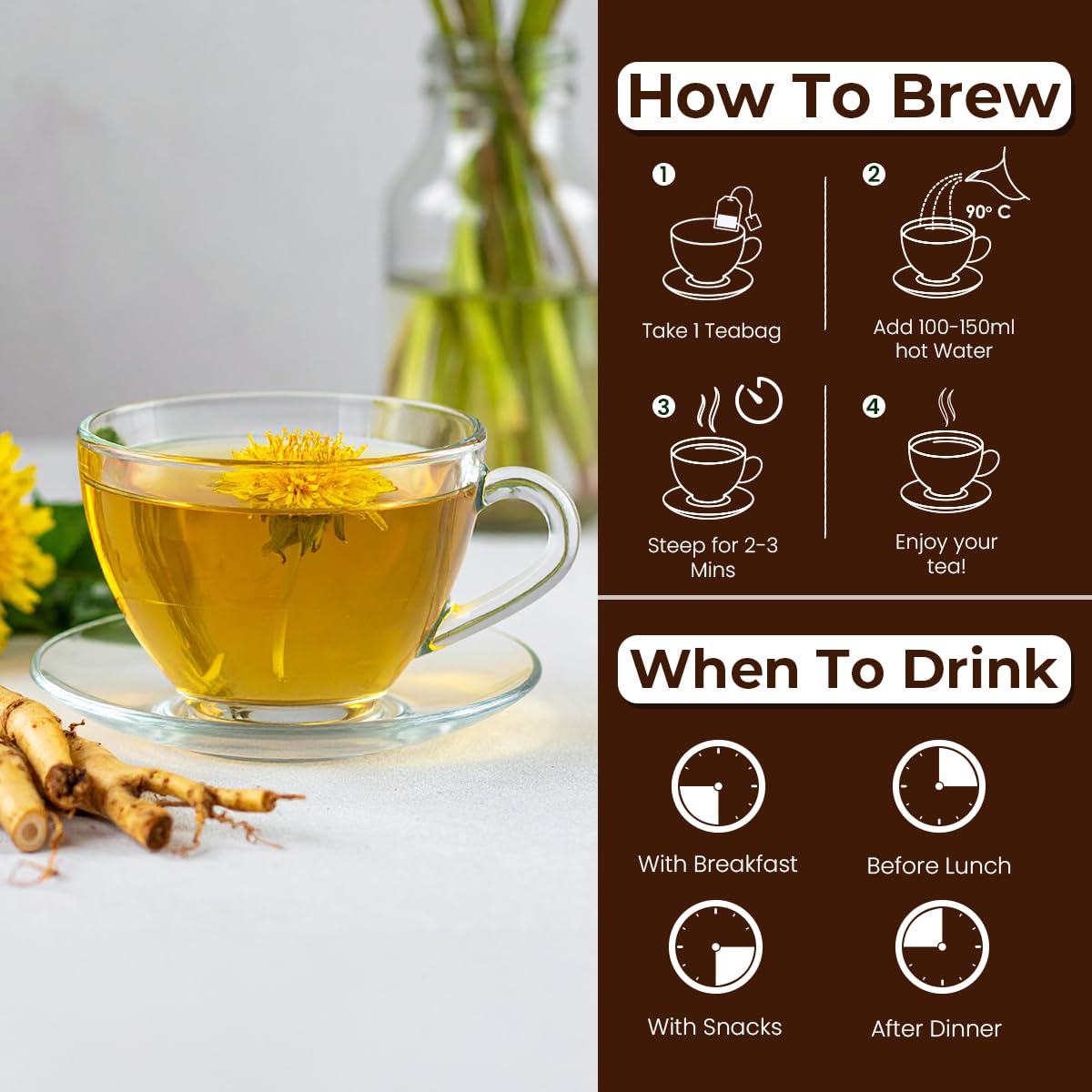 How To Brew

1
Take 1 Teabag

2
90° C
Add 100-150ml hot Water

3
Steep for 2-3 Mins

4
Enjoy your tea!

When To Drink

With Breakfast

Before Lunch

With Snacks

After Dinner